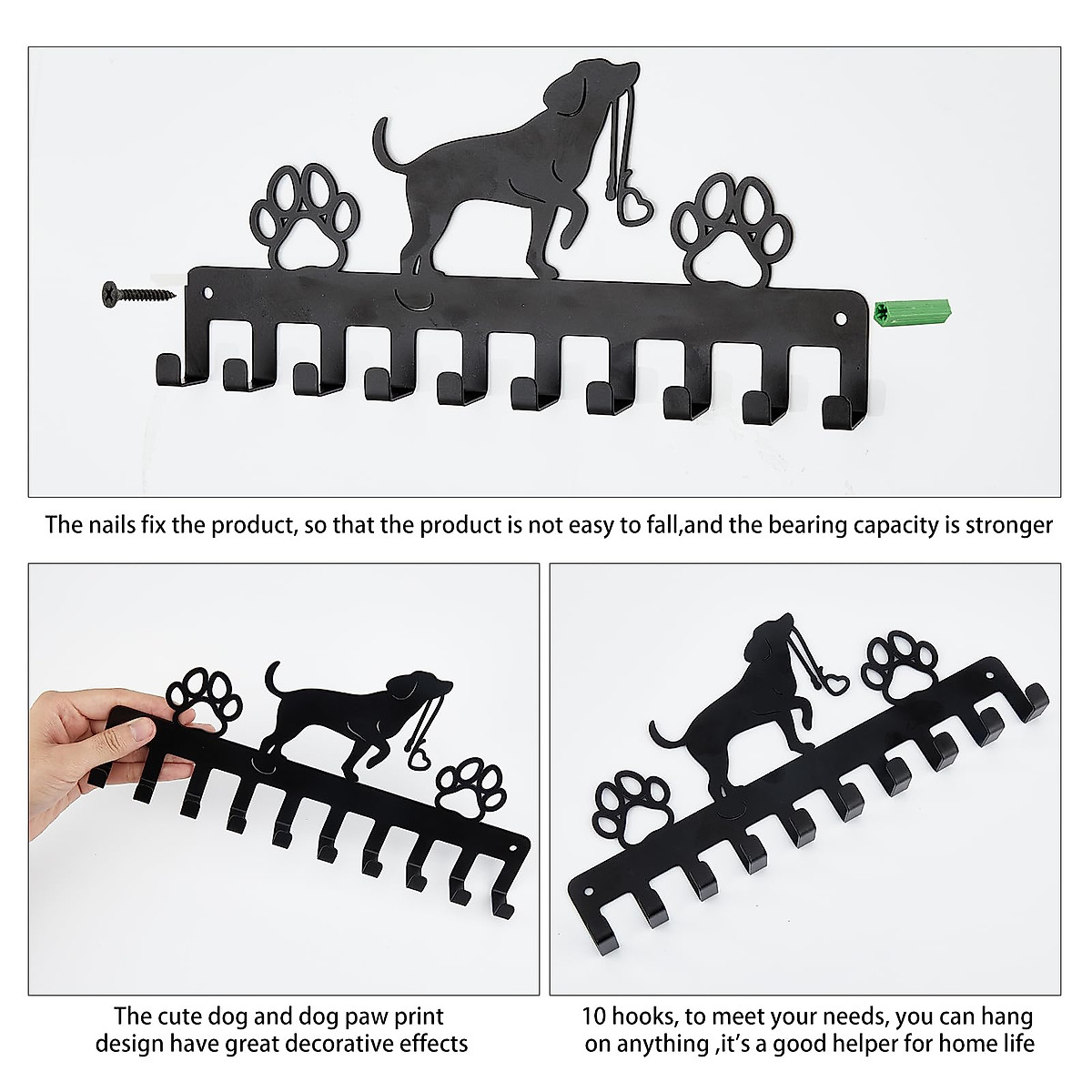 The nails fix the product, so that the product is not easy to fall,and the bearing capacity is stronger

The cute dog and dog paw print design have great decorative effects

10 hooks, to meet your needs, you can hang on anything ,it's a good helper for home life