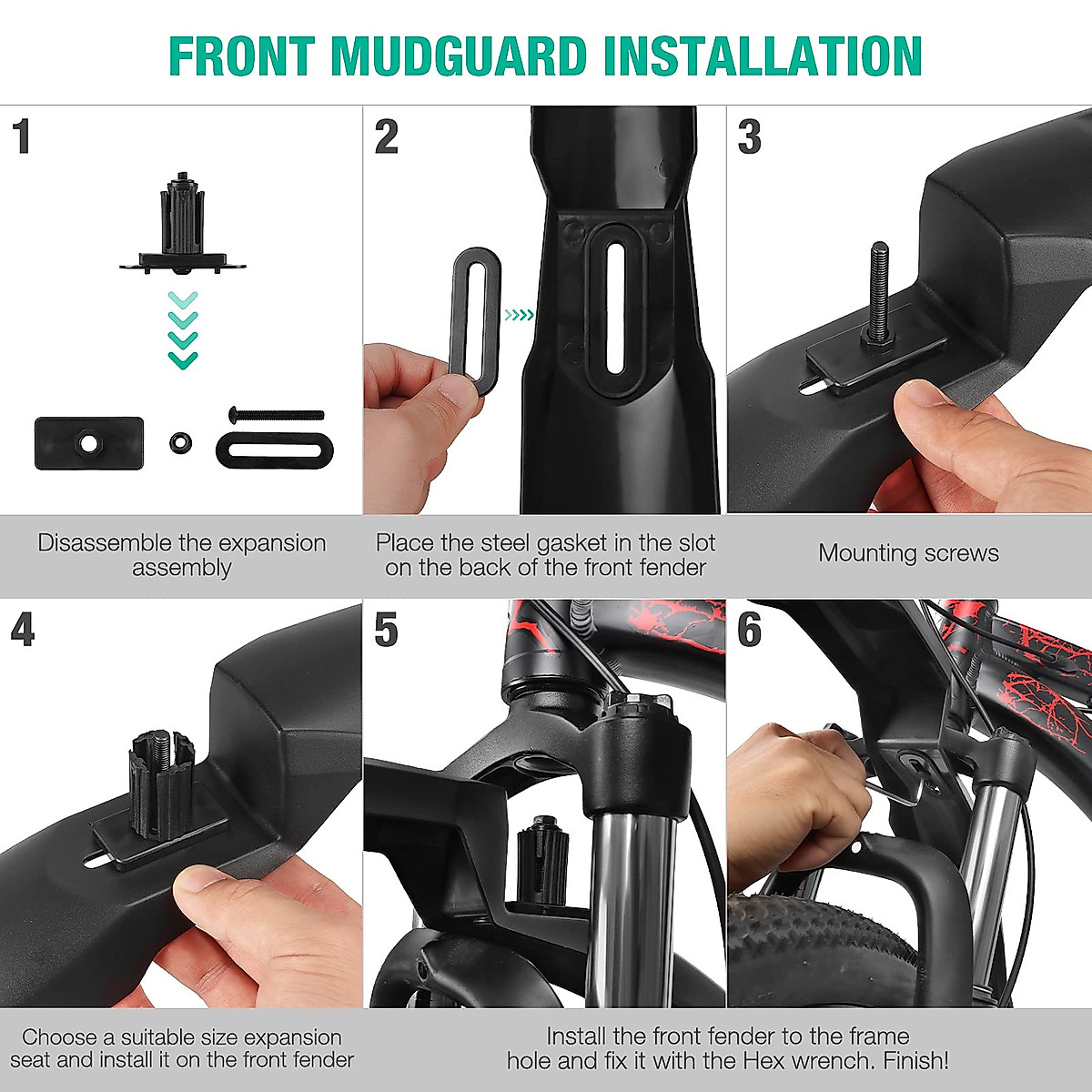 FRONT MUDGUARD INSTALLATION

1

2

3

Disassemble the expansion assembly

Place the steel gasket in the slot on the back of the front fender

Mounting screws

4

5

6

Choose a suitable size expansion seat and install it on the front fender

Install the front fender to the frame hole and fix it with the Hex wrench. Finish!