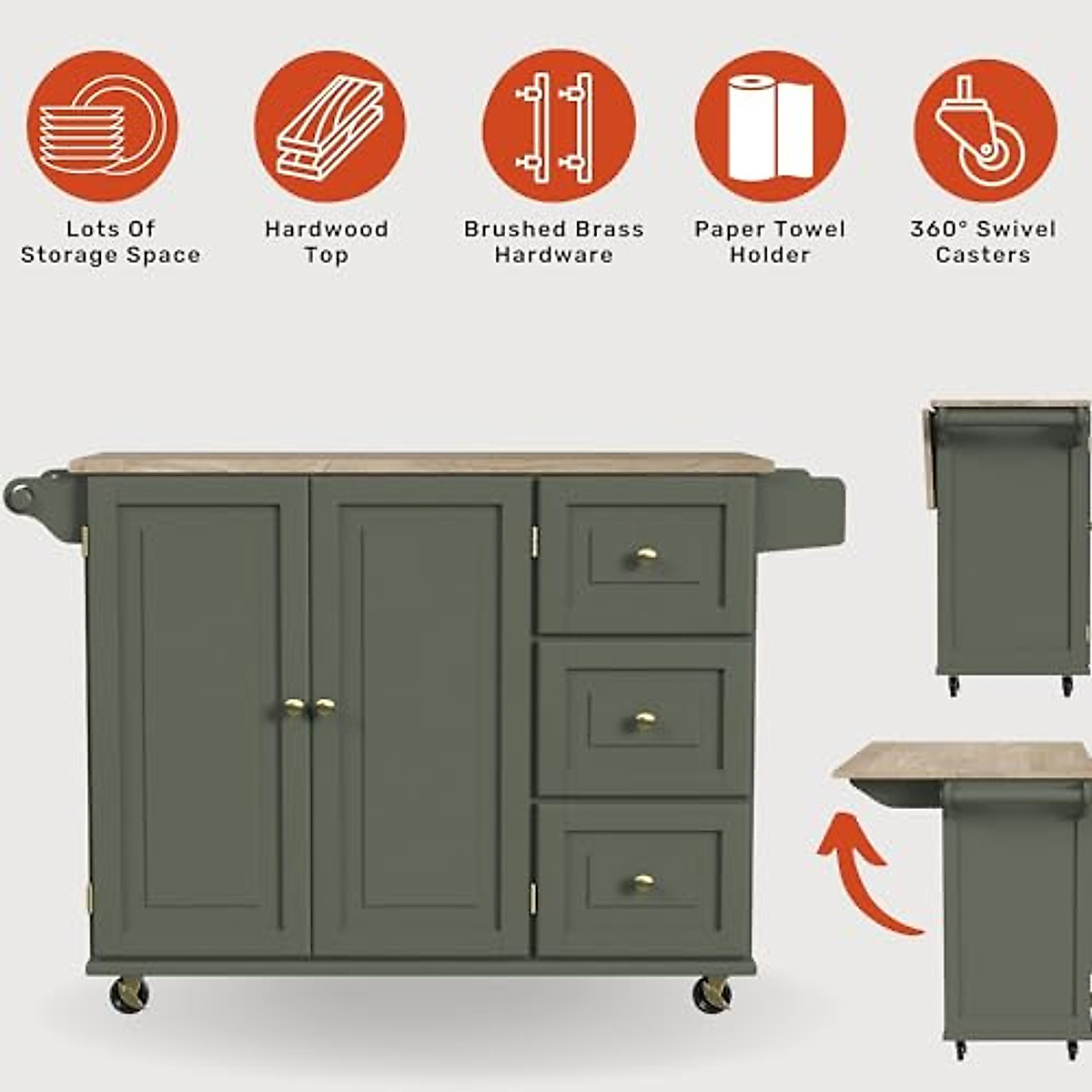 Lots Of Storage Space

Hardwood Top

Brushed Brass Hardware

Paper Towel Holder

360° Swivel Casters