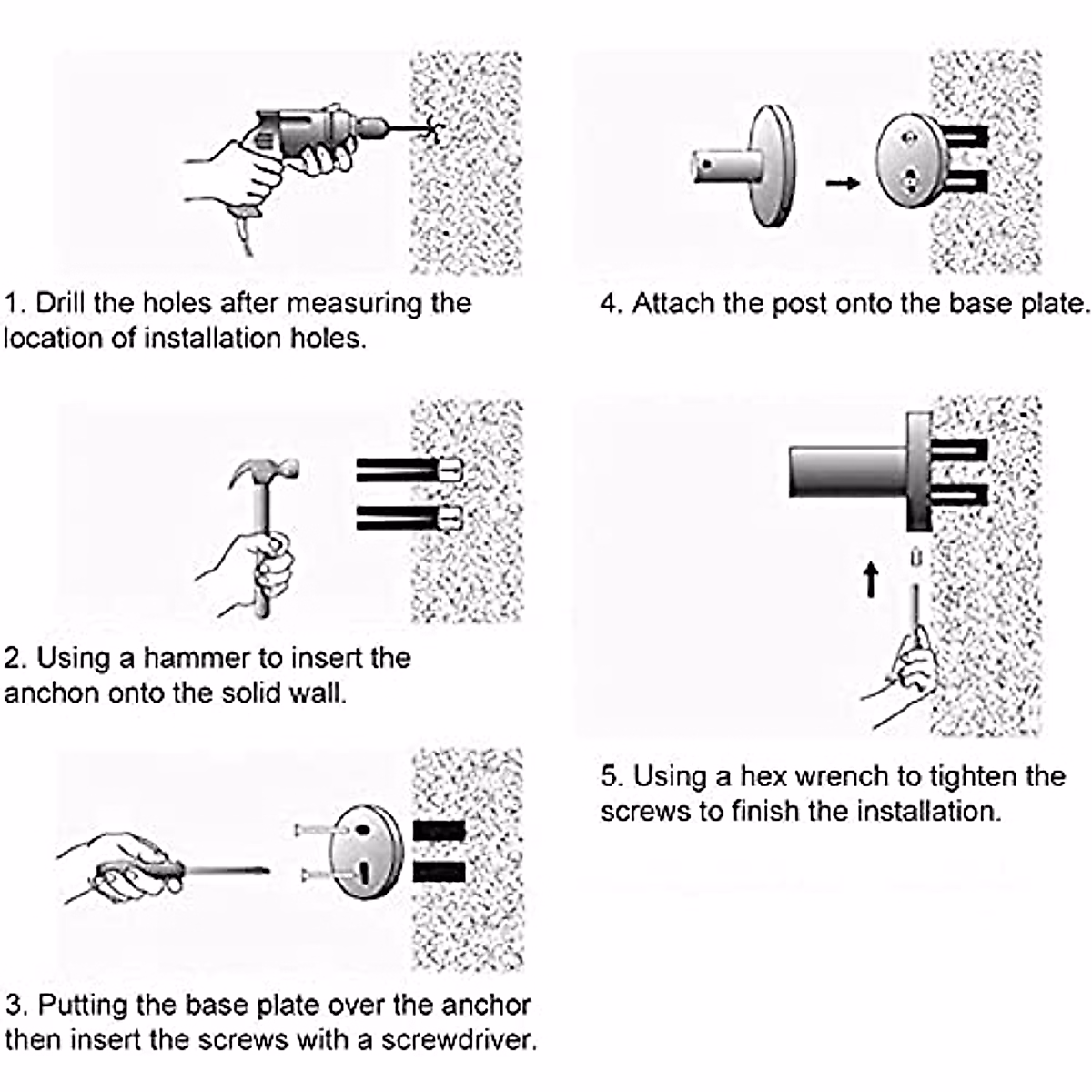 1. Drill the holes after measuring the location of installation holes.

2. Using a hammer to insert the anchon onto the solid wall.

3. Putting the base plate over the anchor then insert the screws with a screwdriver.

4. Attach the post onto the base plate.

5. Using a hex wrench to tighten the screws to finish the installation.