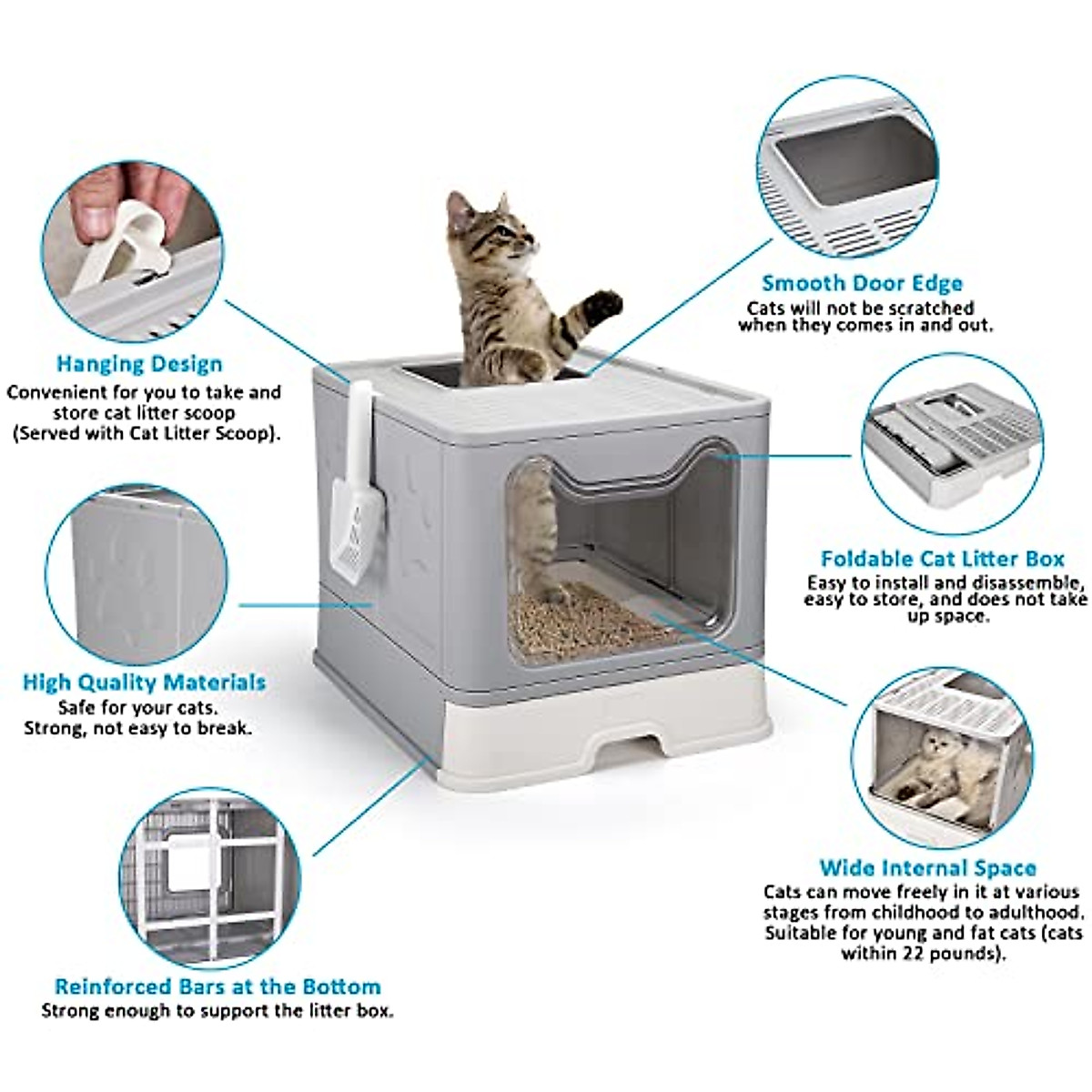 Hanging Design
Convenient for you to take and store cat litter scoop (Served with Cat Litter Scoop).

High Quality Materials
Safe for your cats. Strong, not easy to break.

Reinforced Bars at the Bottom
Strong enough to support the litter box.

Smooth Door Edge
Cats will not be scratched when they comes in and out.

Foldable Cat Litter Box
Easy to install and disassemble, easy to store, and does not take up space.

Wide Internal Space
Cats can move freely in it at various stages from childhood to adulthood. Suitable for young and fat cats (cats within 22 pounds).