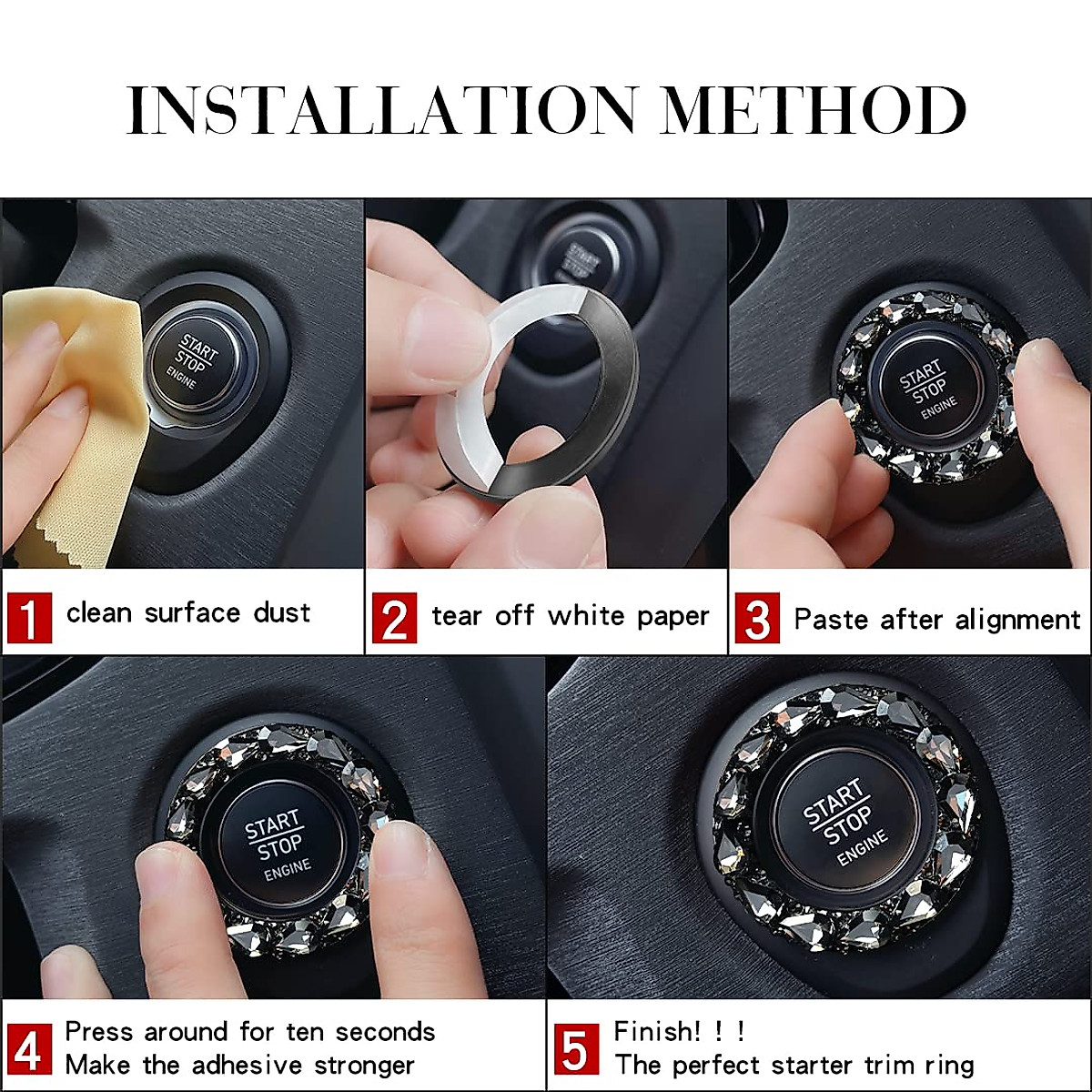 INSTALLATION METHOD

START STOP ENGINE

START STOP

START STOP ENGINE

1 clean surface dust

2 tear off white paper

3 Paste after alignment

START STOP ENGINE

START STOP ENGINE

4 Press around for ten seconds
Make the adhesive stronger

5 Finish! ! !
The perfect starter trim ring