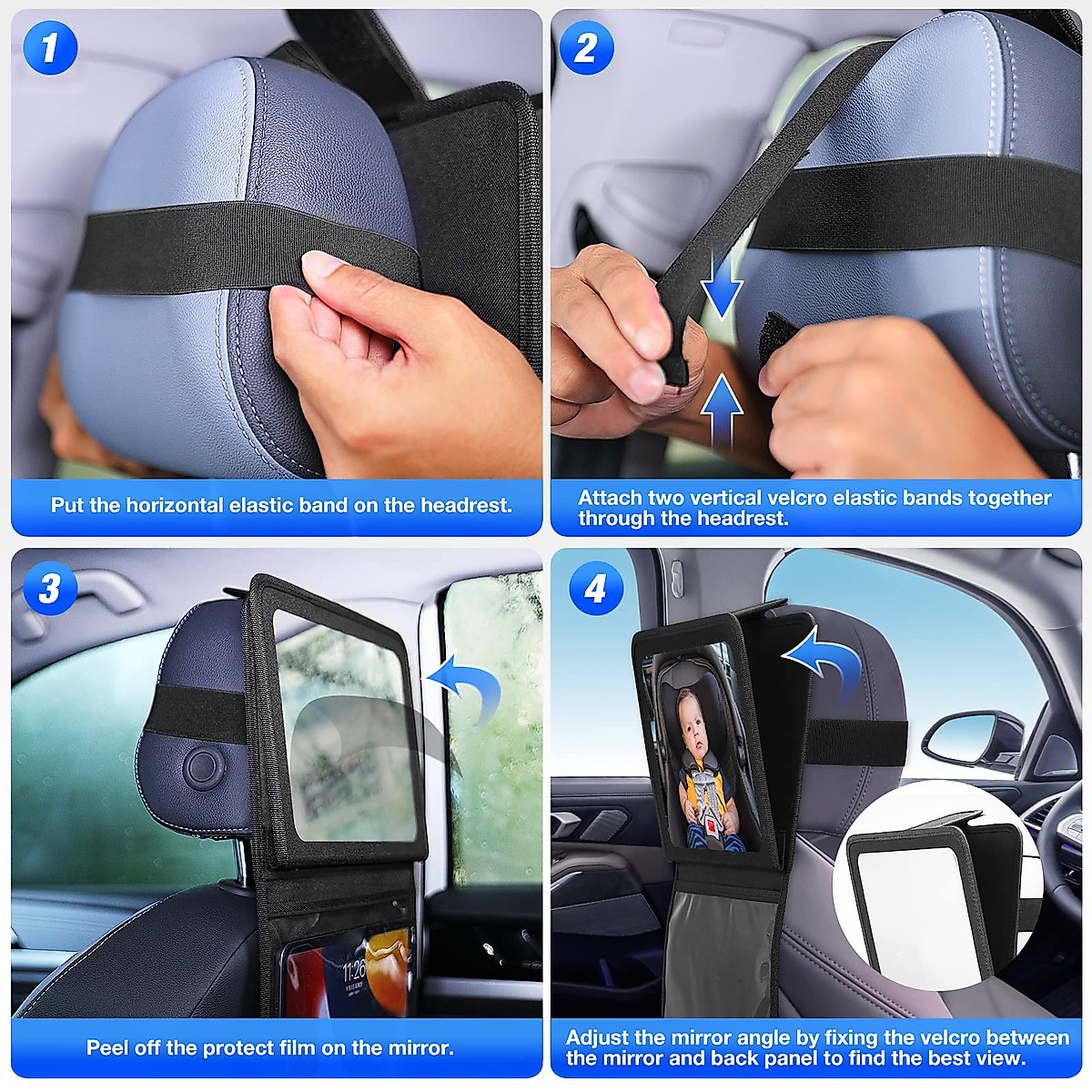 1

Put the horizontal elastic band on the headrest.

2

Attach two vertical velcro elastic bands together through the headrest.

3

11:26

Peel off the protect film on the mirror.

4

Adjust the mirror angle by fixing the velcro between the mirror and back panel to find the best view.