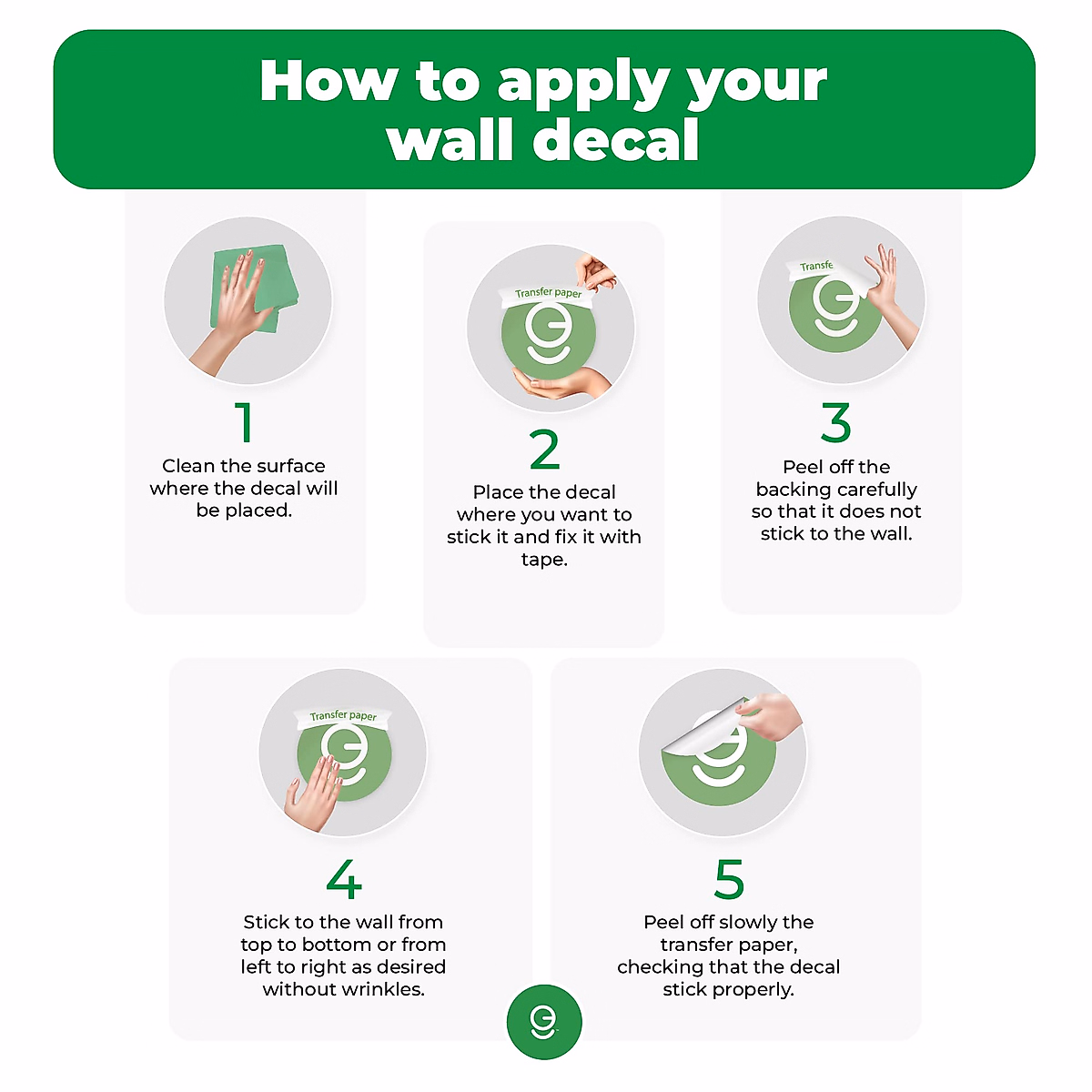 How to apply your wall decal

1
Clean the surface where the decal will be placed.

Transfer paper
2
Place the decal where you want to stick it and fix it with tape.

Transfe
3
Peel off the backing carefully so that it does not stick to the wall.

Transfer paper
4
Stick to the wall from top to bottom or from left to right as desired without wrinkles.

5
Peel off slowly the transfer paper, checking that the decal stick properly.