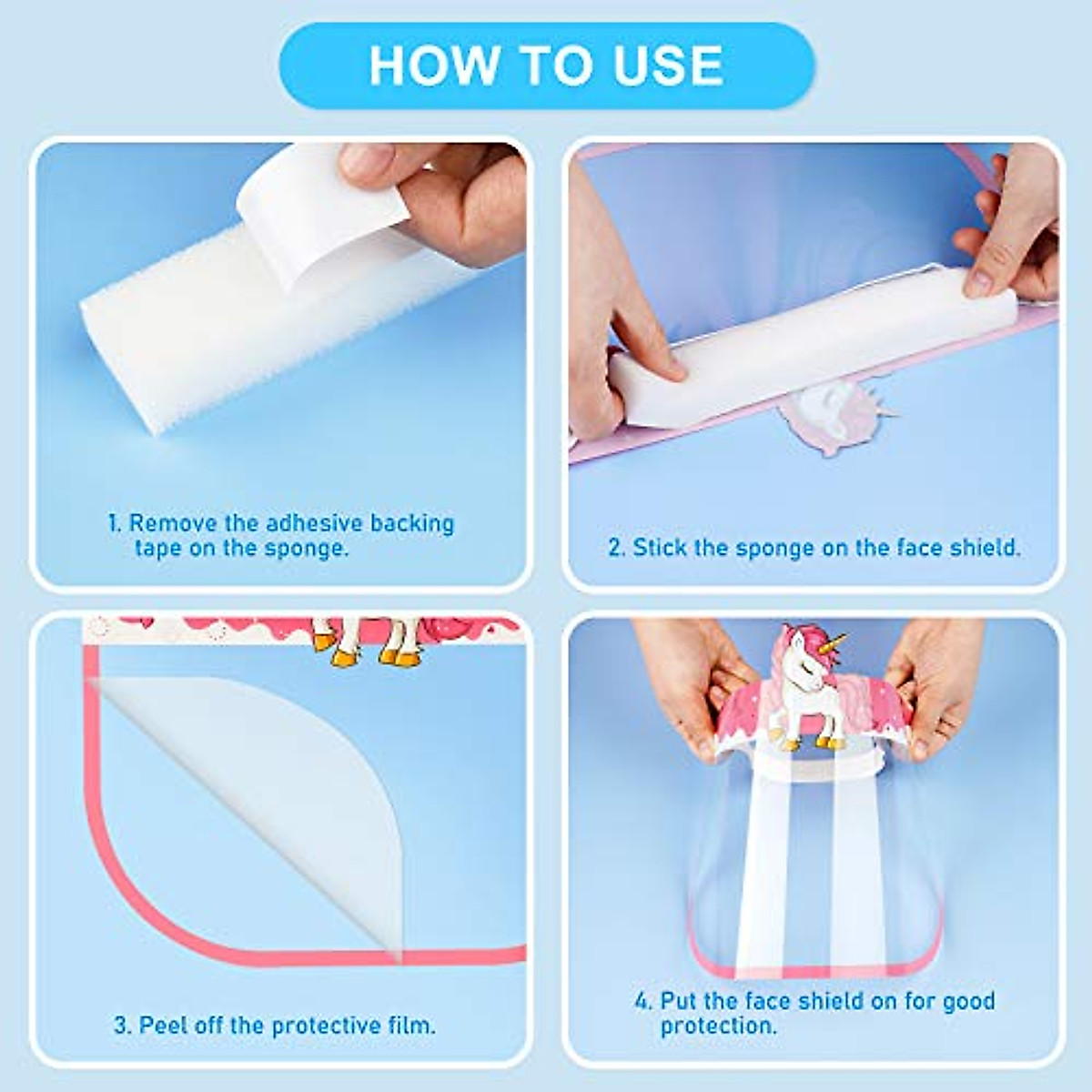 HOW TO USE

1. Remove the adhesive backing tape on the sponge.

2. Stick the sponge on the face shield.

3. Peel off the protective film.

4. Put the face shield on for good protection.