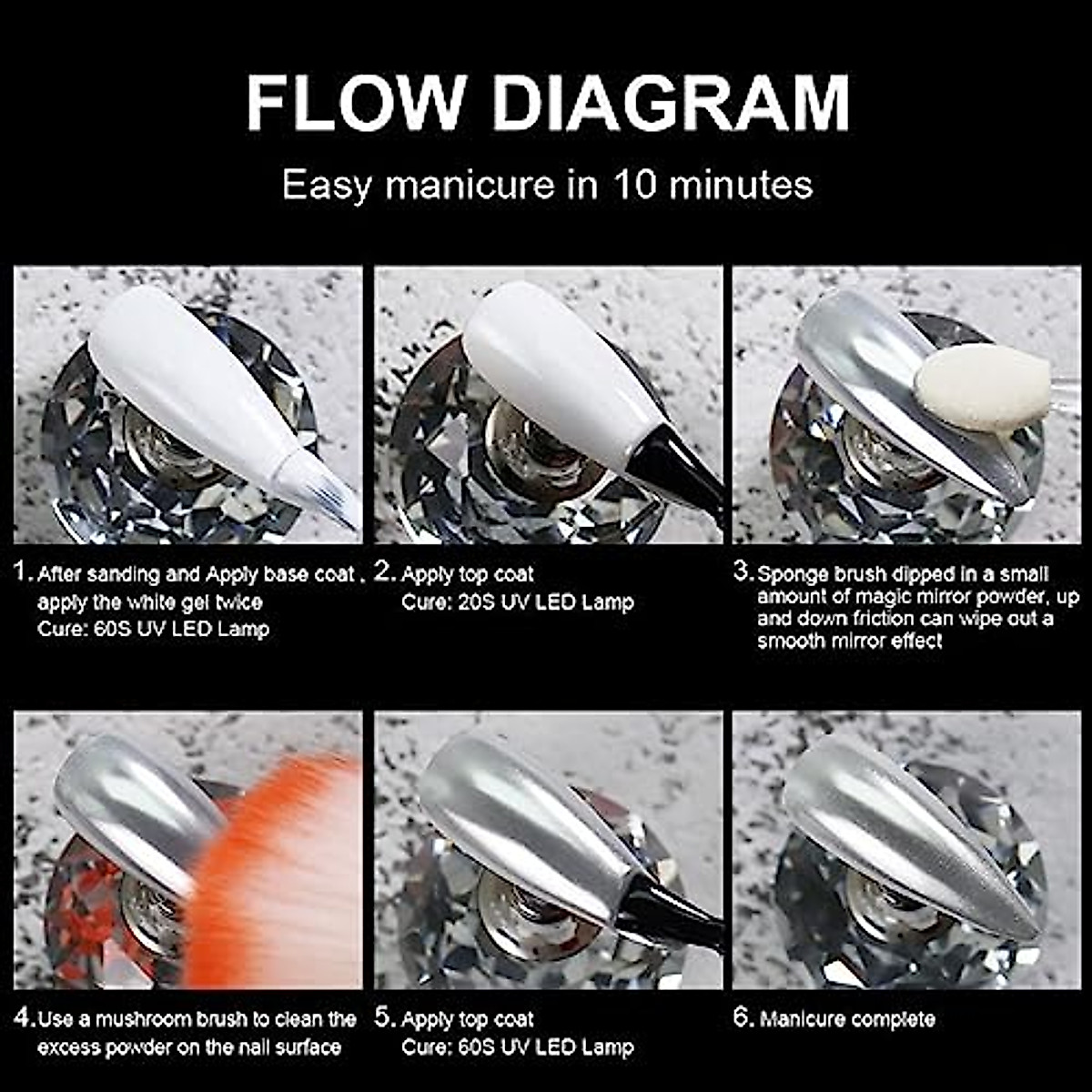 FLOW DIAGRAM

Easy manicure in 10 minutes

1. After sanding and Apply base coat , apply the white gel twice
Cure: 60S UV LED Lamp

2. Apply top coat
Cure: 20S UV LED Lamp

3. Sponge brush dipped in a small amount of magic mirror powder, up and down friction can wipe out a smooth mirror effect

4. Use a mushroom brush to clean the excess powder on the nail surface

5. Apply top coat
Cure: 60S UV LED Lamp

6. Manicure complete