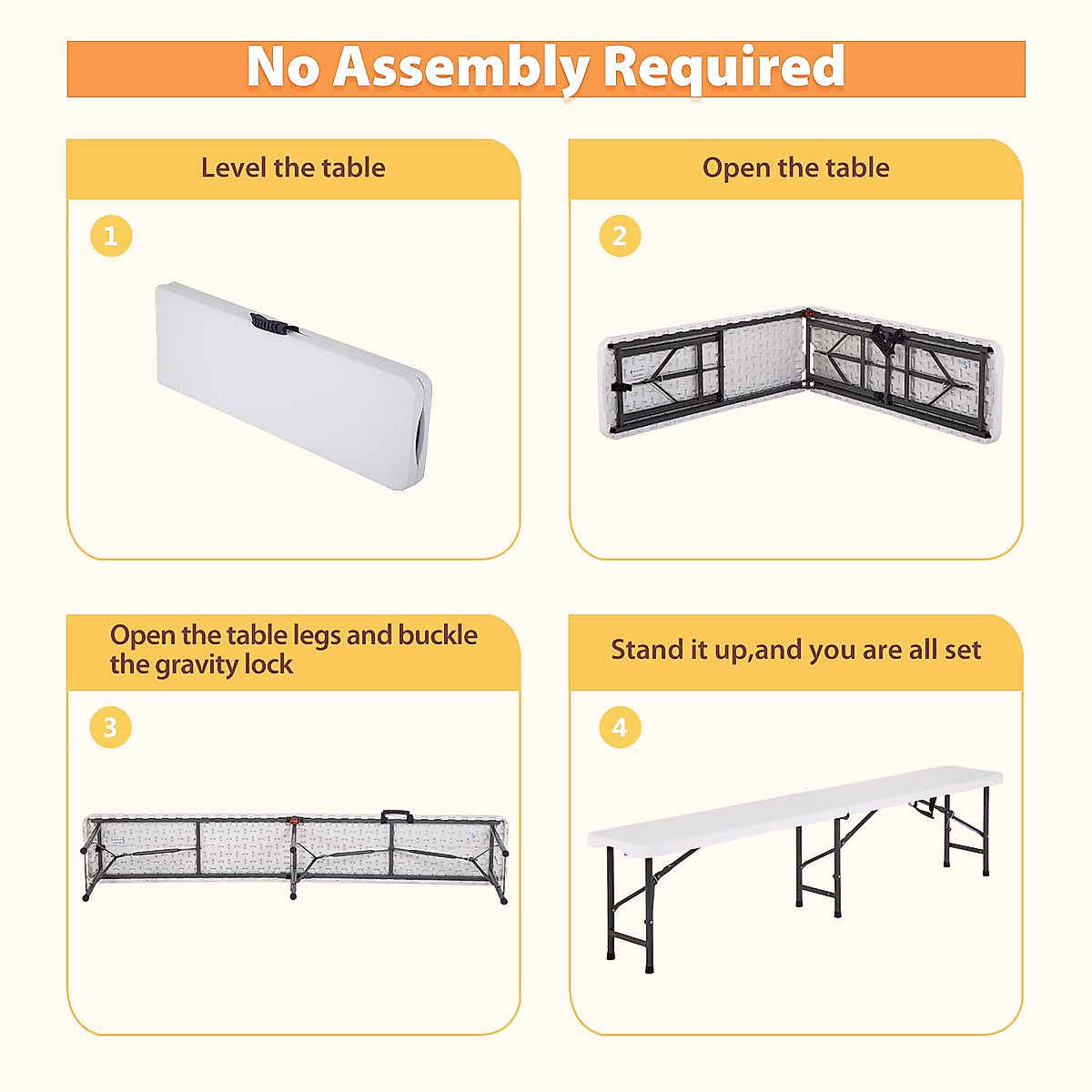 No Assembly Required

Level the table

1

Open the table

2

Open the table legs and buckle the gravity lock

3

Stand it up,and you are all set

4