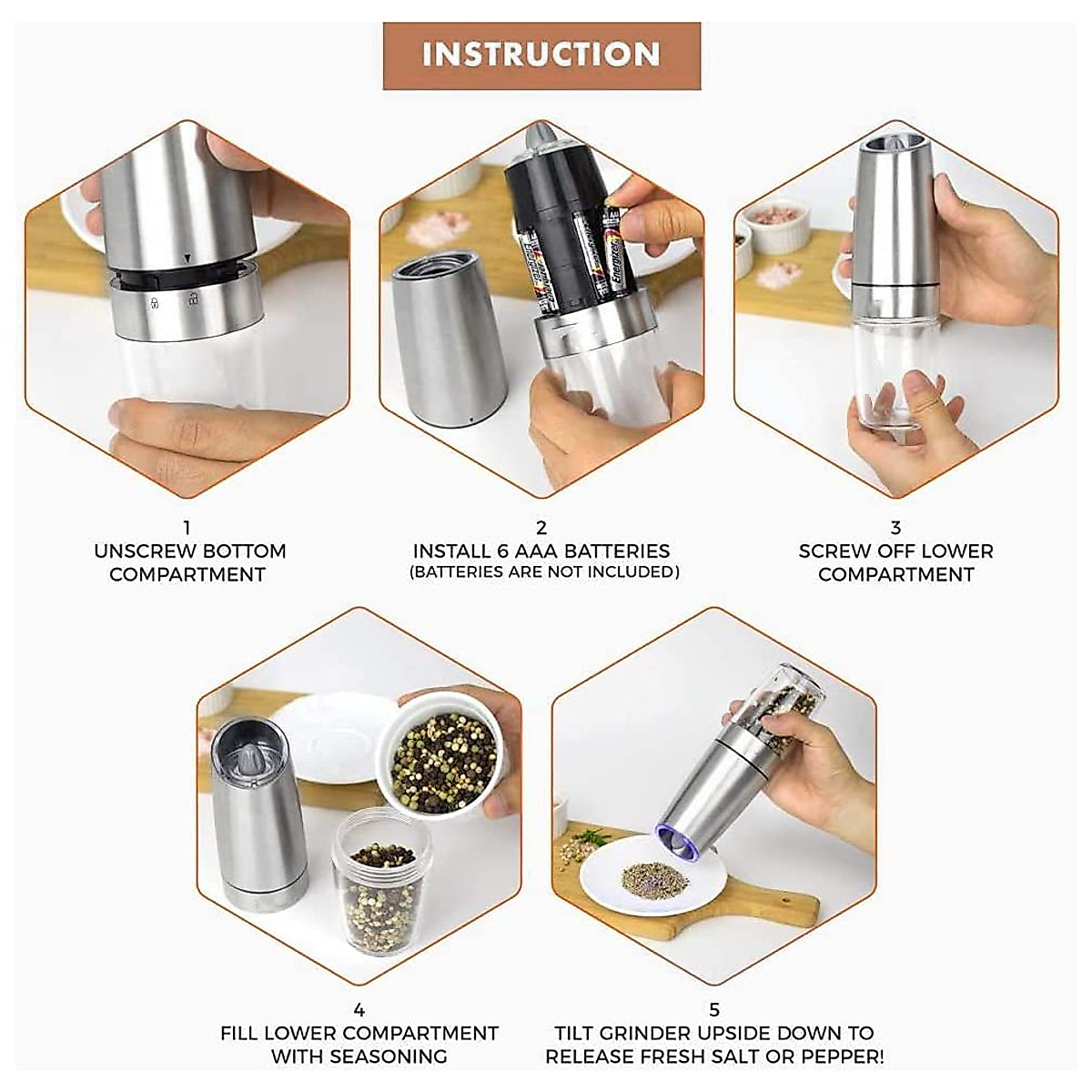 INSTRUCTION

Energizer

1
UNSCREW BOTTOM COMPARTMENT

2
INSTALL 6 AAA BATTERIES
(BATTERIES ARE NOT INCLUDED)

3
SCREW OFF LOWER COMPARTMENT

4
FILL LOWER COMPARTMENT WITH SEASONING

5
TILT GRINDER UPSIDE DOWN TO RELEASE FRESH SALT OR PEPPER!