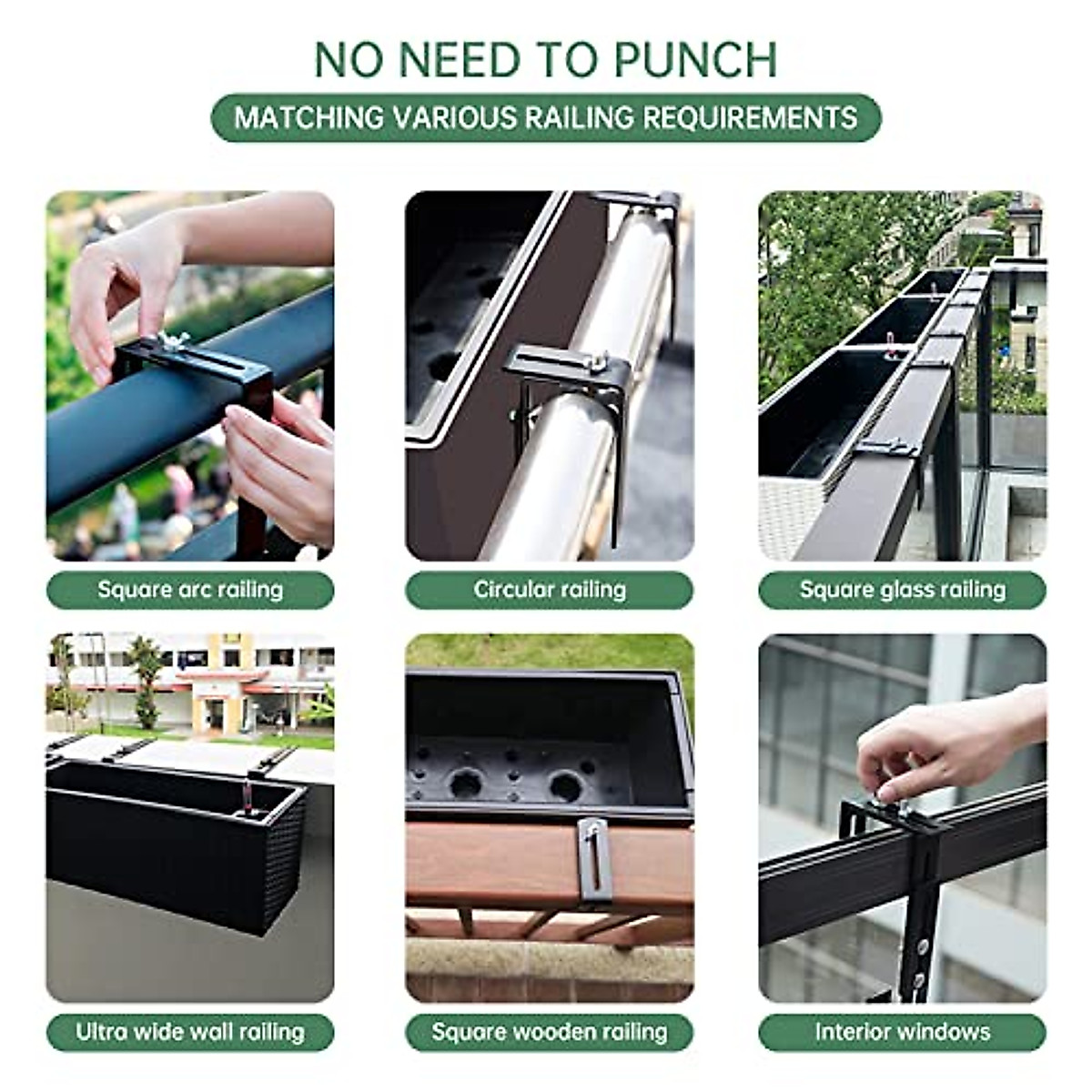 NO NEED TO PUNCH

MATCHING VARIOUS RAILING REQUIREMENTS

Square arc railing

Circular railing

Square glass railing

Ultra wide wall railing

Square wooden railing

Interior windows