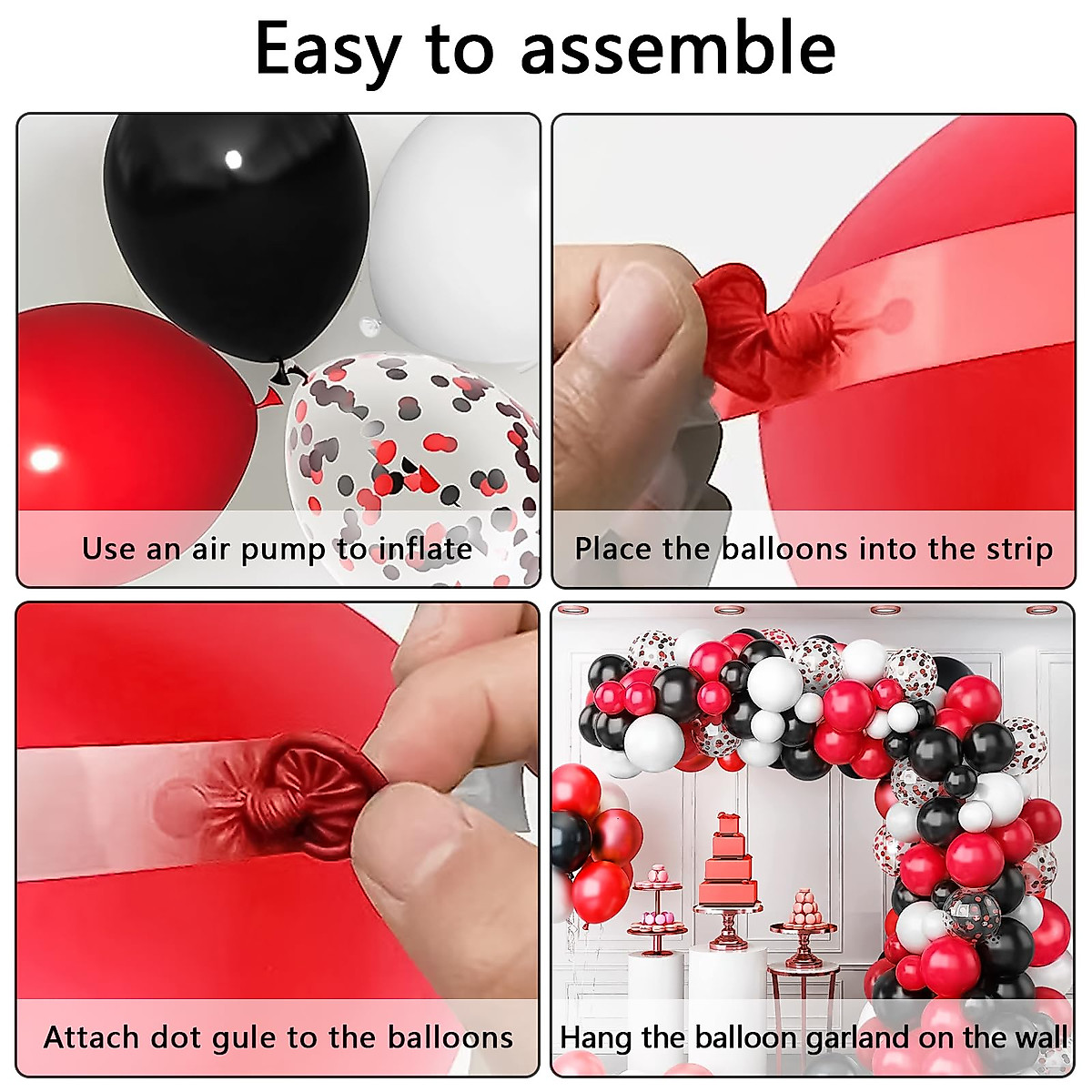 Easy to assemble

Use an air pump to inflate

Place the balloons into the strip

Attach dot gule to the balloons

Hang the balloon garland on the wall