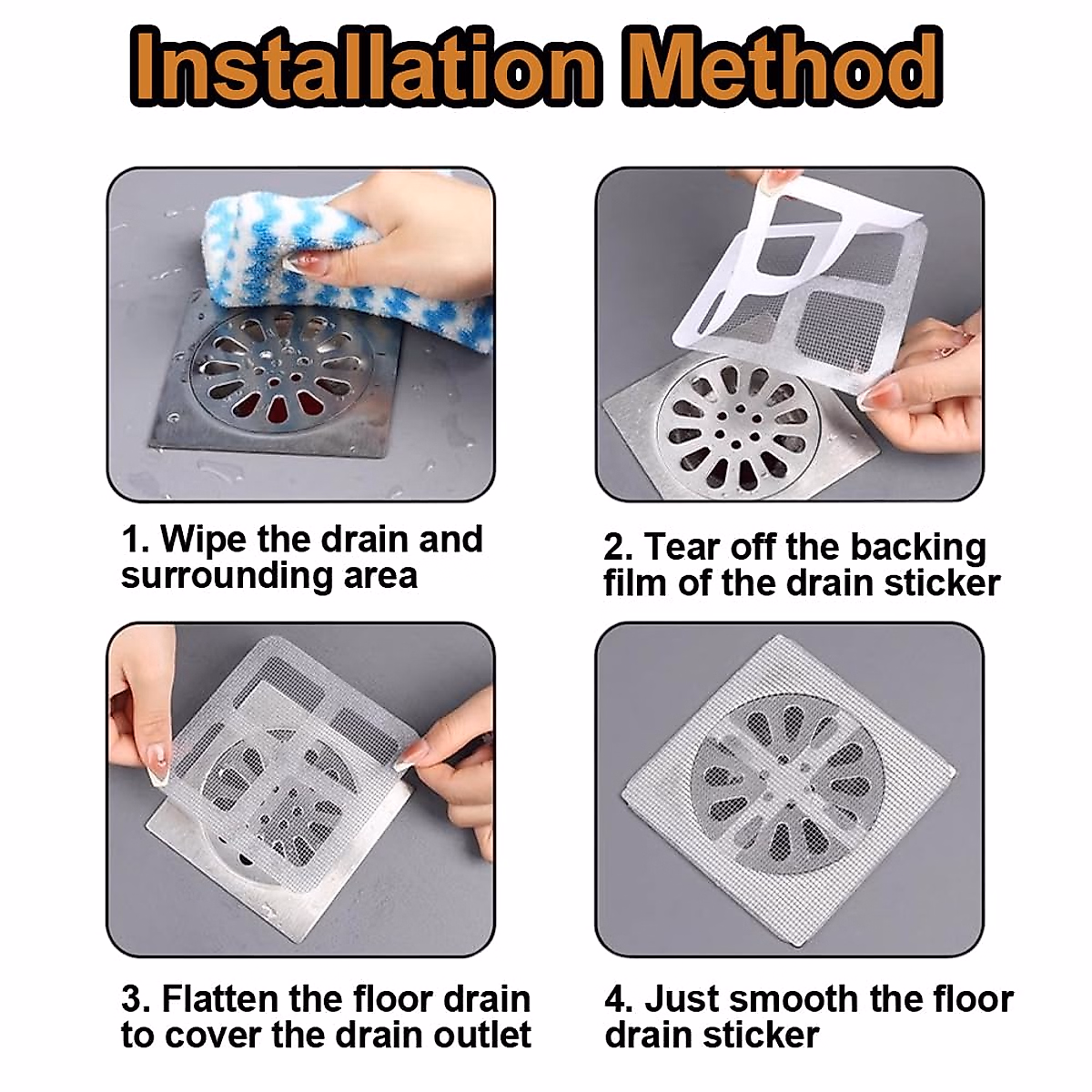 Installation Method

1. Wipe the drain and surrounding area

2. Tear off the backing film of the drain sticker

3. Flatten the floor drain to cover the drain outlet

4. Just smooth the floor drain sticker