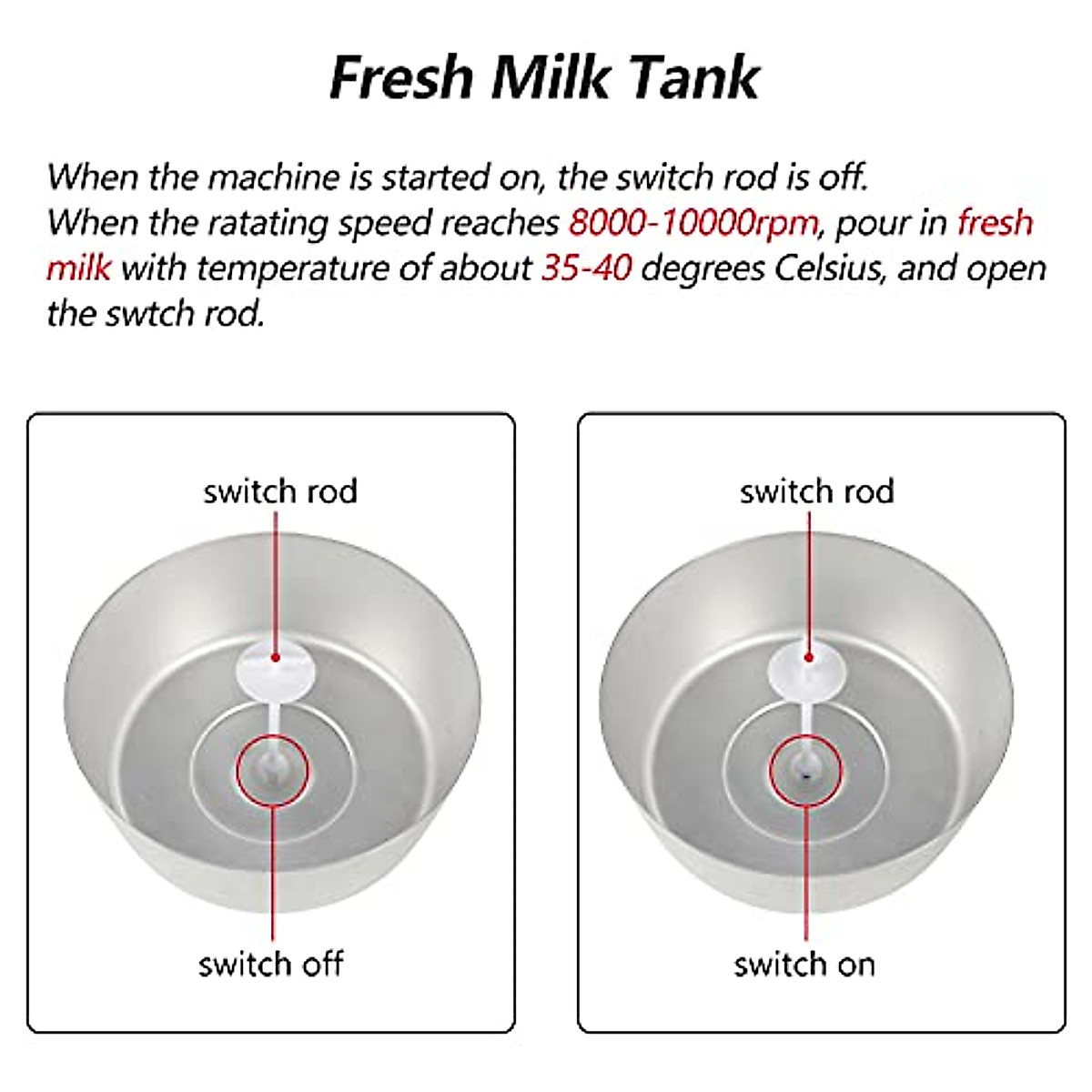 Fresh Milk Tank

When the machine is started on, the switch rod is off.
When the ratating speed reaches 8000-10000rpm, pour in fresh milk with temperature of about 35-40 degrees Celsius, and open the swtch rod.

switch rod

switch off

switch rod

switch on