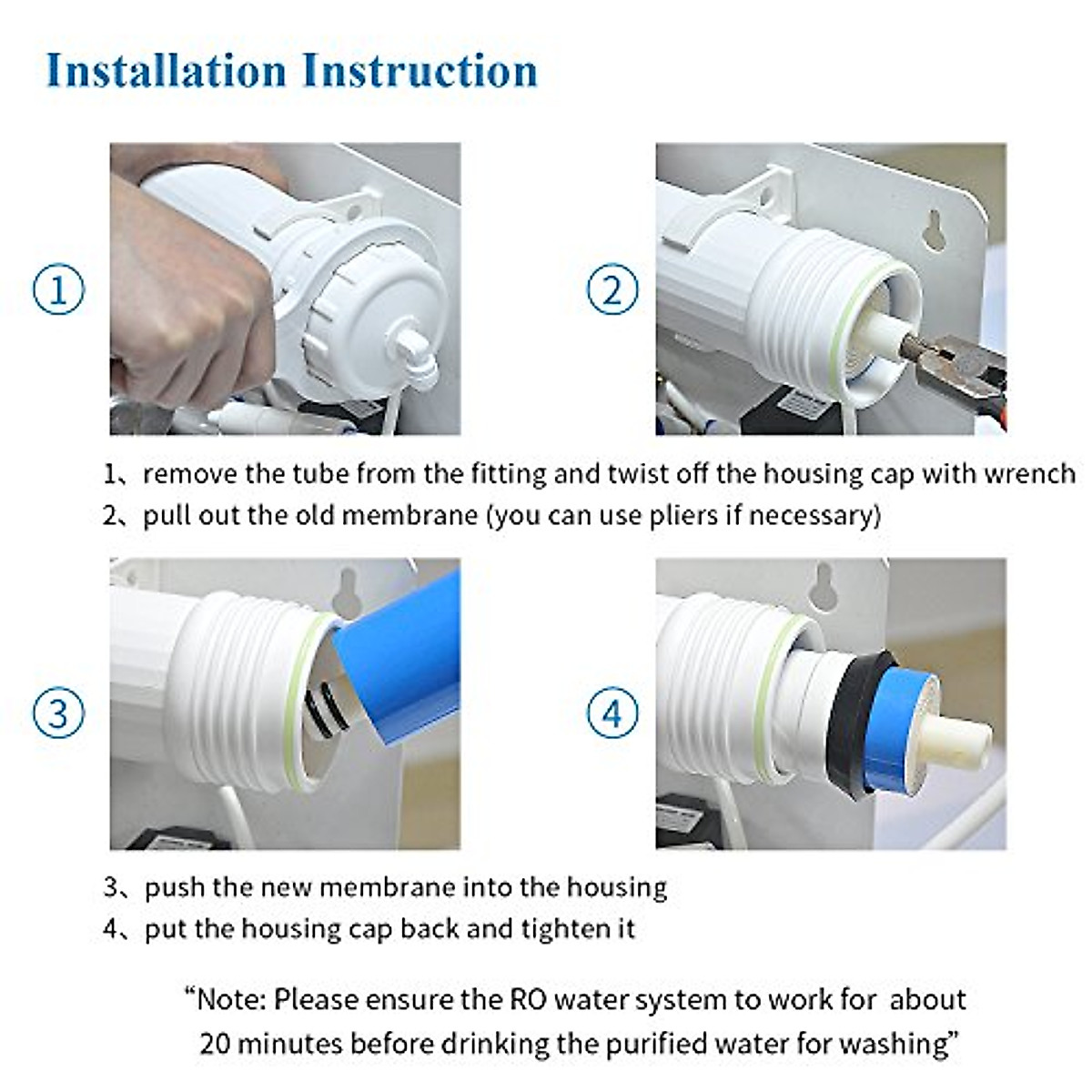 Installation Instruction

①

②

1、remove the tube from the fitting and twist off the housing cap with wrench
2、pull out the old membrane (you can use pliers if necessary)

③

④

3、push the new membrane into the housing
4、put the housing cap back and tighten it

“Note: Please ensure the RO water system to work for about 20 minutes before drinking the purified water for washing”