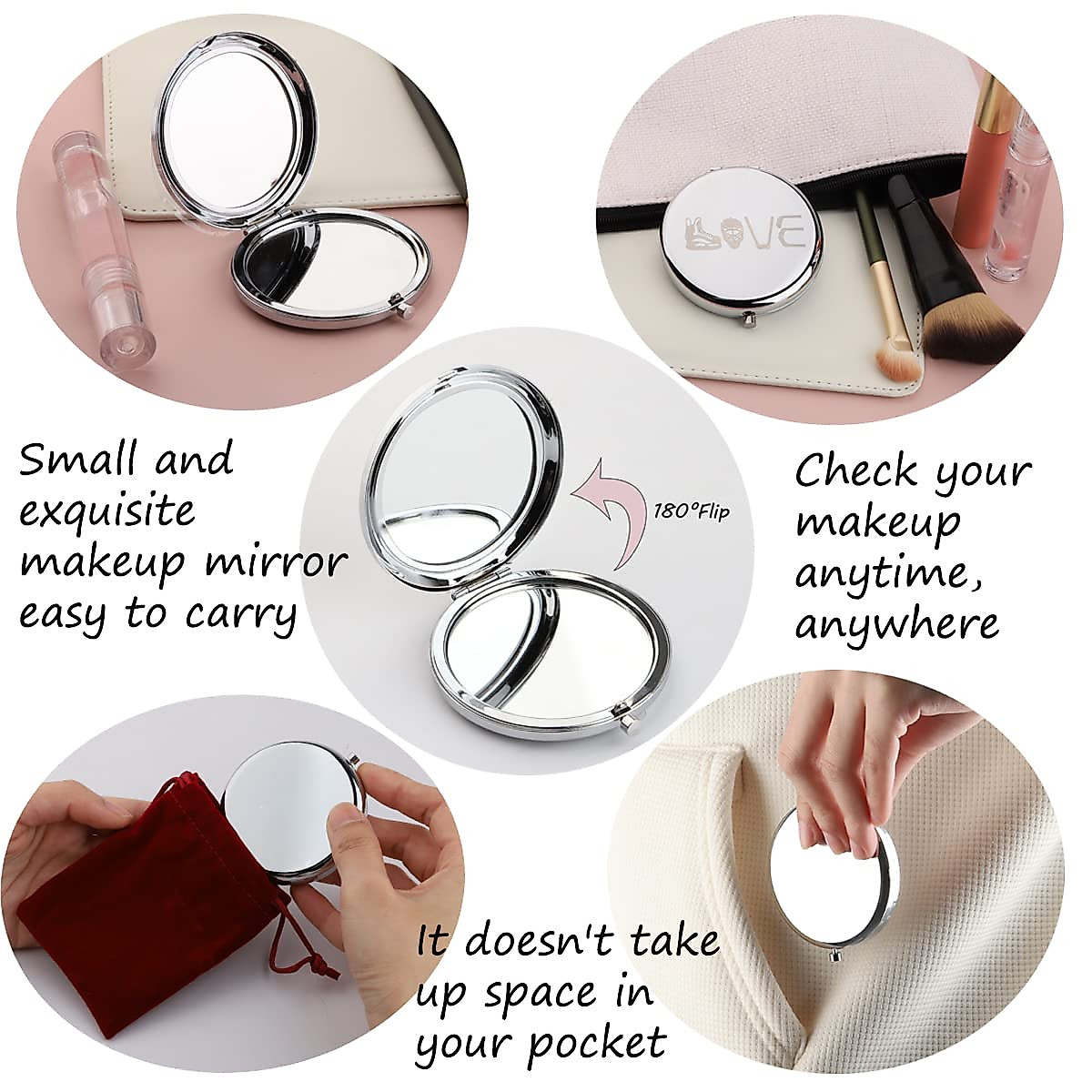 LOVE

Small and exquisite makeup mirror easy to carry

180°Flip

Check your makeup anytime, anywhere

It doesn't take up space in your pocket