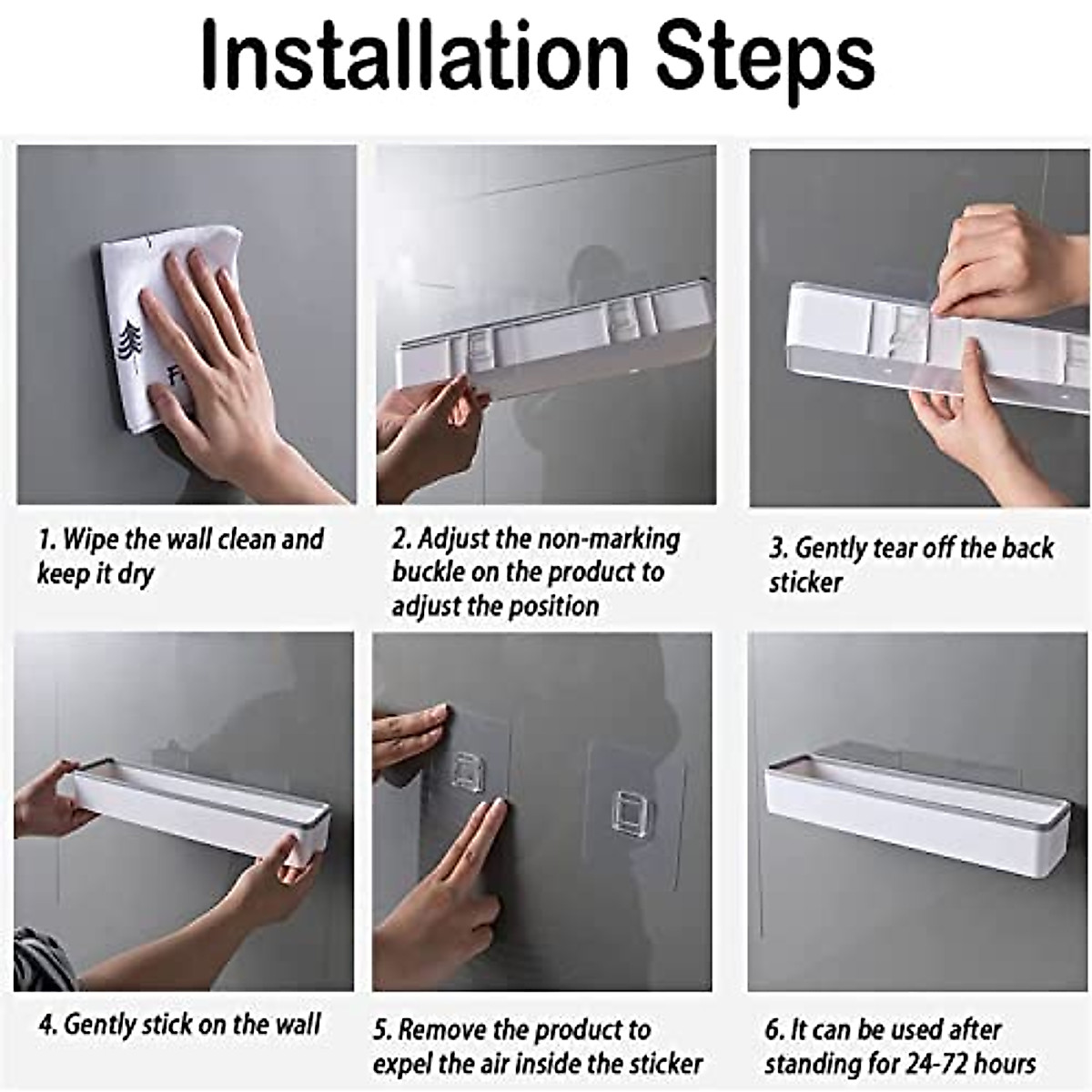 Installation Steps

1. Wipe the wall clean and keep it dry

2. Adjust the non-marking buckle on the product to adjust the position

3. Gently tear off the back sticker

4. Gently stick on the wall

5. Remove the product to expel the air inside the sticker

6. It can be used after standing for 24-72 hours