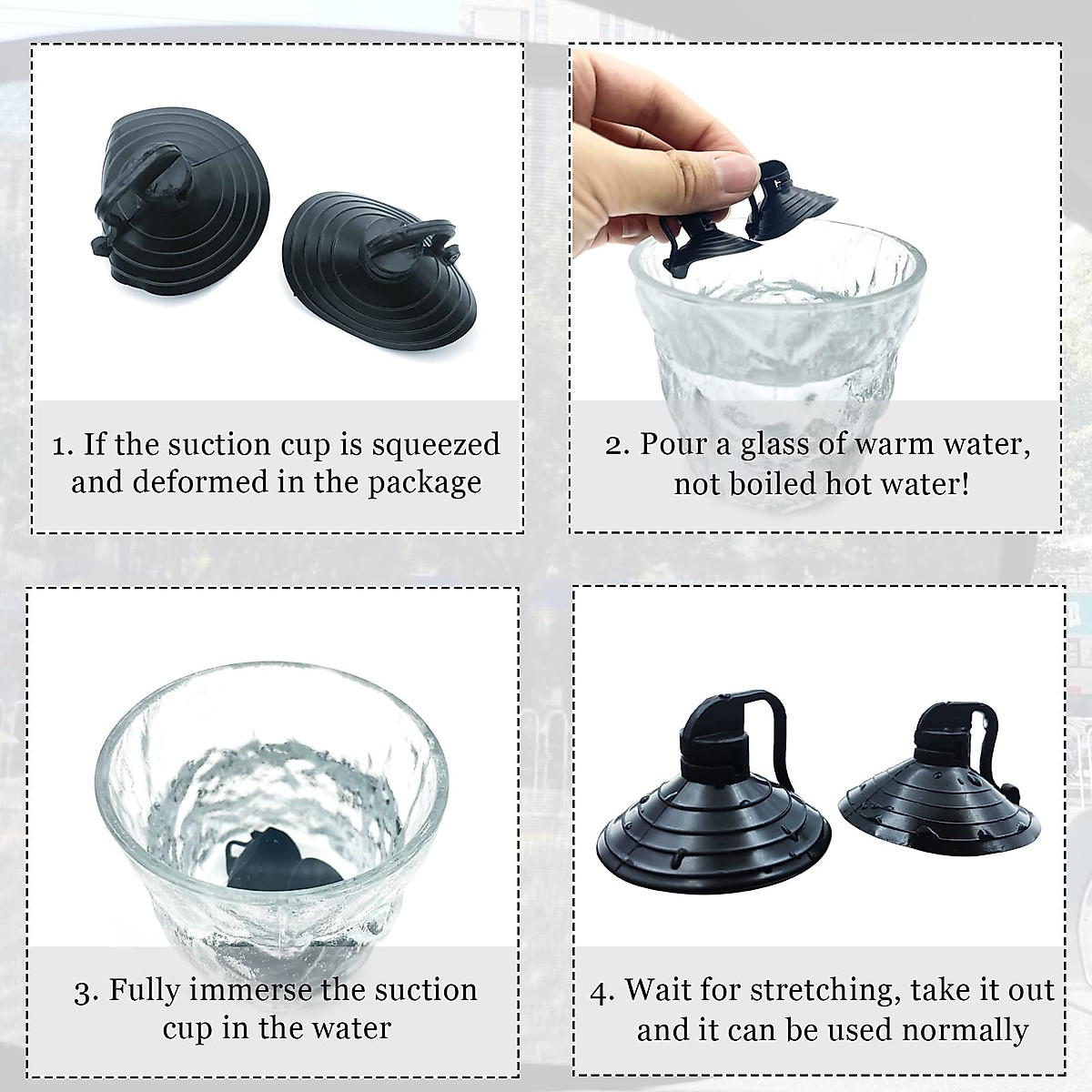 1. If the suction cup is squeezed and deformed in the package

2. Pour a glass of warm water, not boiled hot water!

3. Fully immerse the suction cup in the water

4. Wait for stretching, take it out and it can be used normally