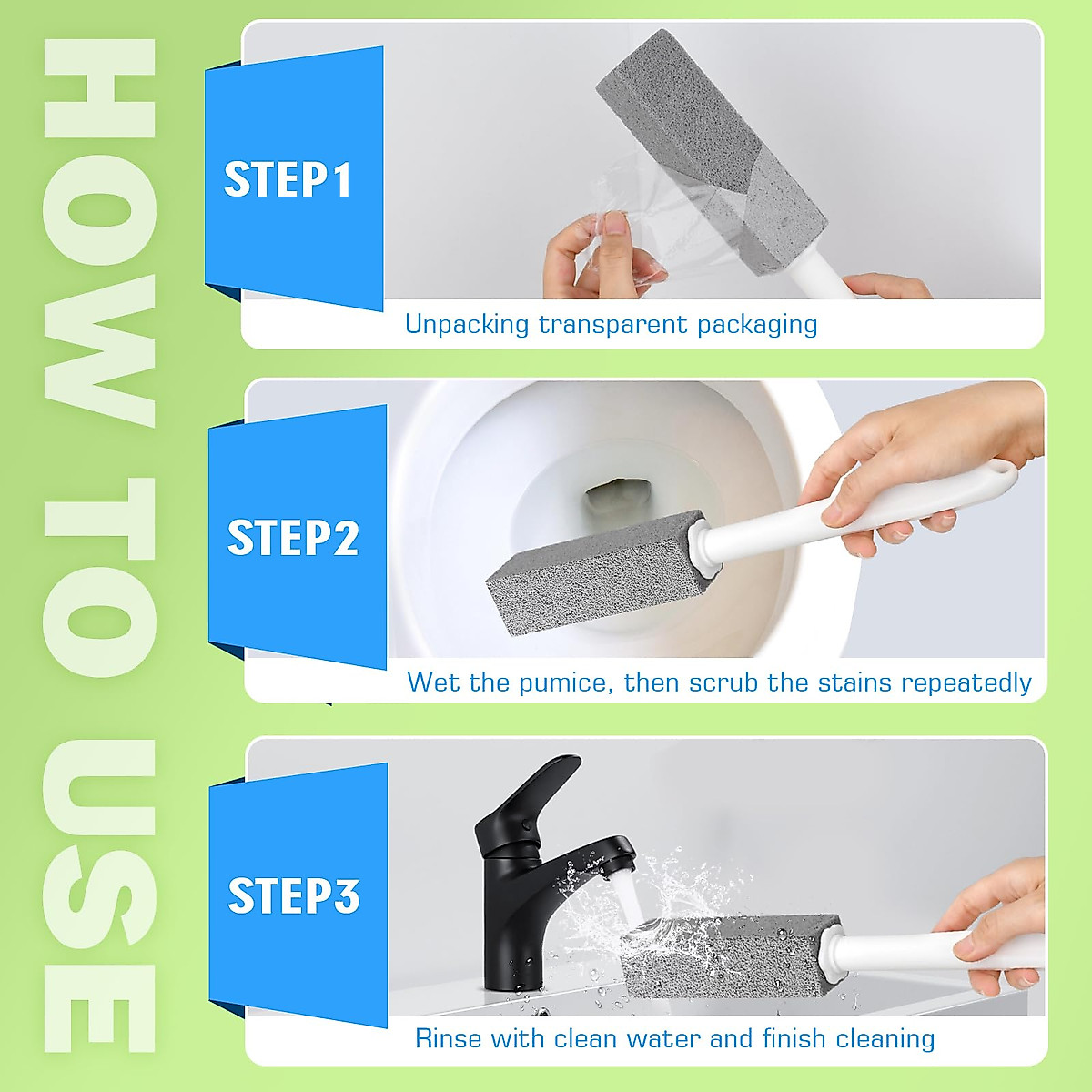 HOW TO USE

STEP1

Unpacking transparent packaging

STEP2

Wet the pumice, then scrub the stains repeatedly

STEP3

Rinse with clean water and finish cleaning