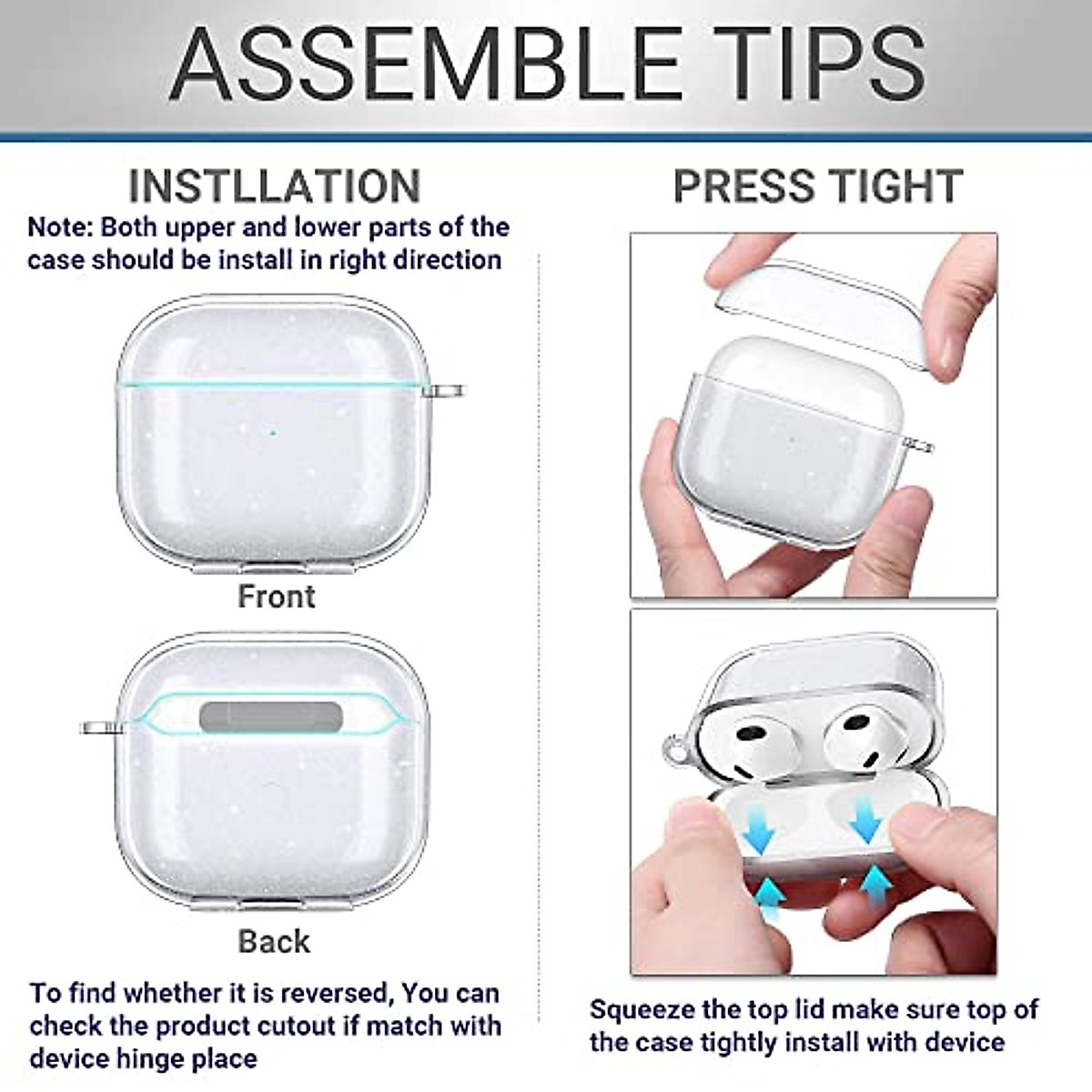 ASSEMBLE TIPS

INSTLLATION

Note: Both upper and lower parts of the case should be install in right direction

Front

Back

To find whether it is reversed, You can check the product cutout if match with device hinge place

PRESS TIGHT

Squeeze the top lid make sure top of the case tightly install with device