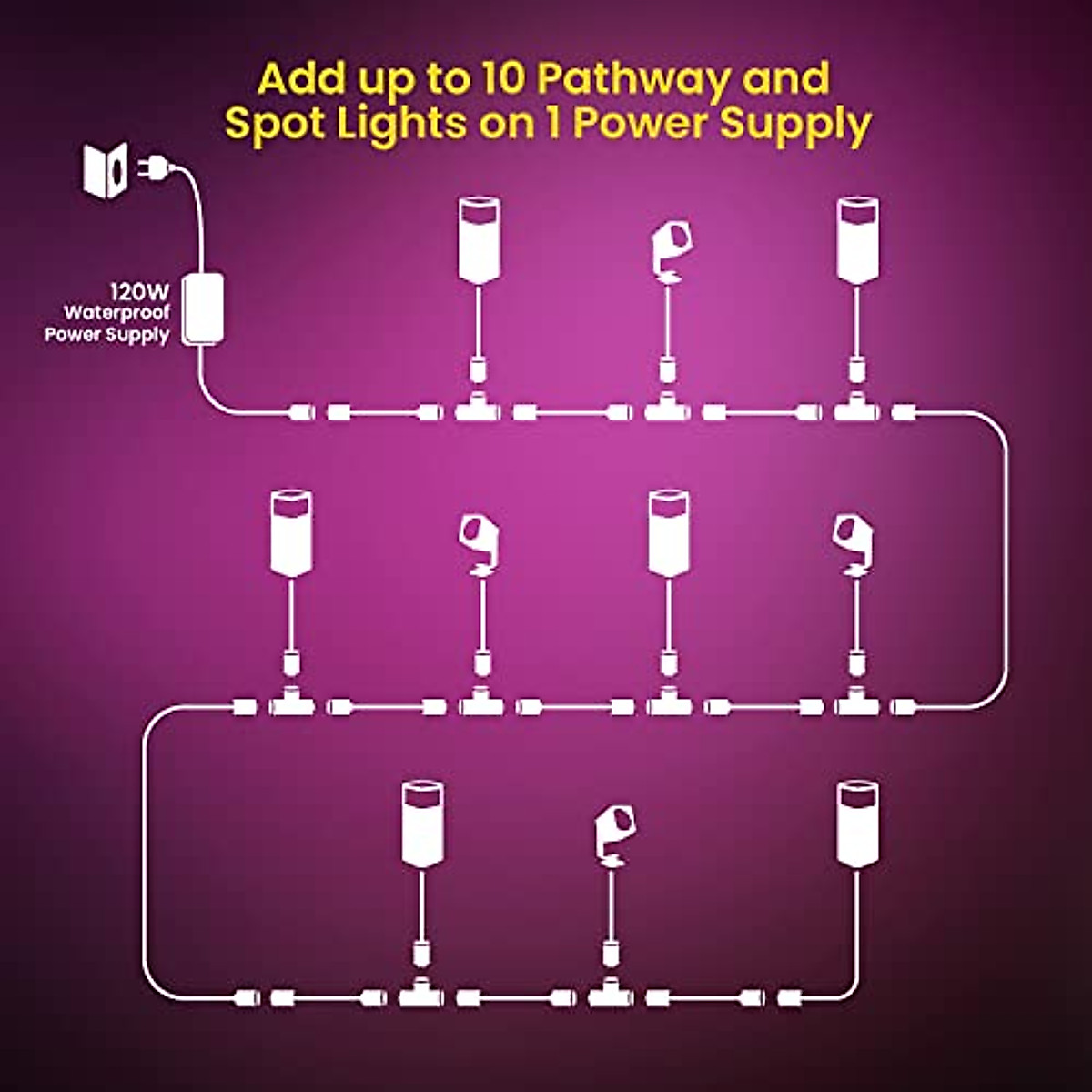 Add up to 10 Pathway and Spot Lights on 1 Power Supply

120W Waterproof Power Supply