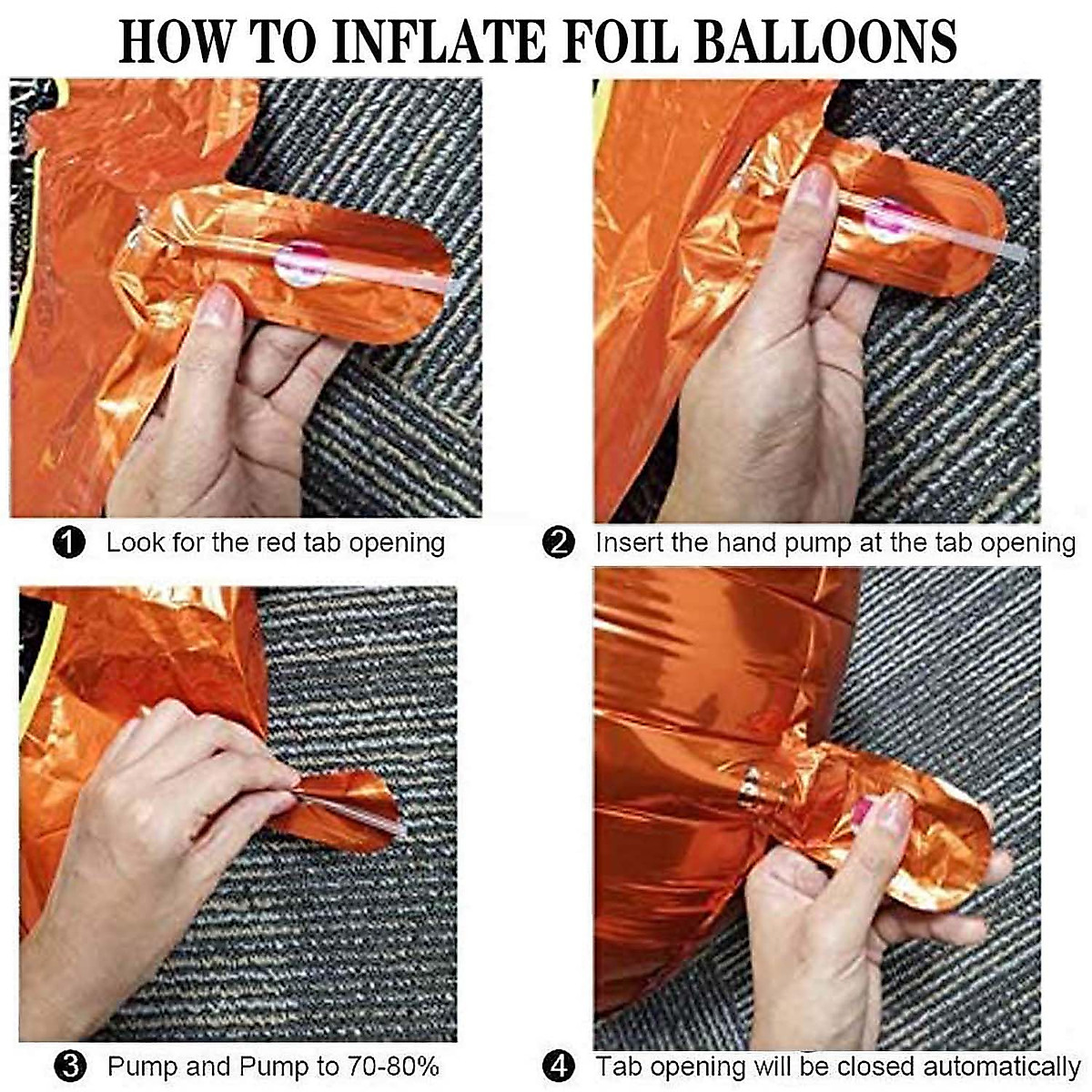 HOW TO INFLATE FOIL BALLOONS

❶ Look for the red tab opening

❷ Insert the hand pump at the tab opening

❸ Pump and Pump to 70-80%

❹ Tab opening will be closed automatically