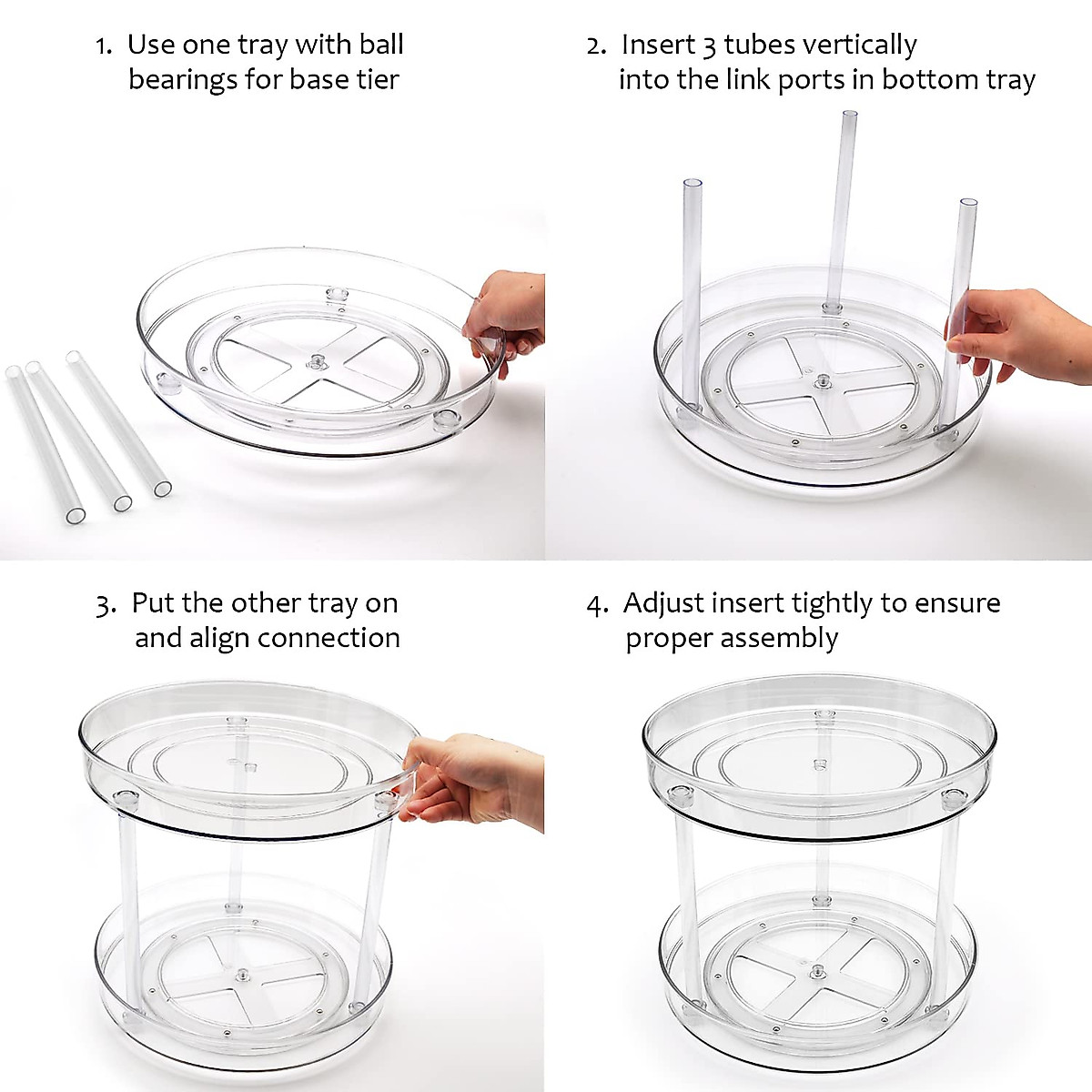 1. Use one tray with ball bearings for base tier

2. Insert 3 tubes vertically into the link ports in bottom tray

3. Put the other tray on and align connection

4. Adjust insert tightly to ensure proper assembly