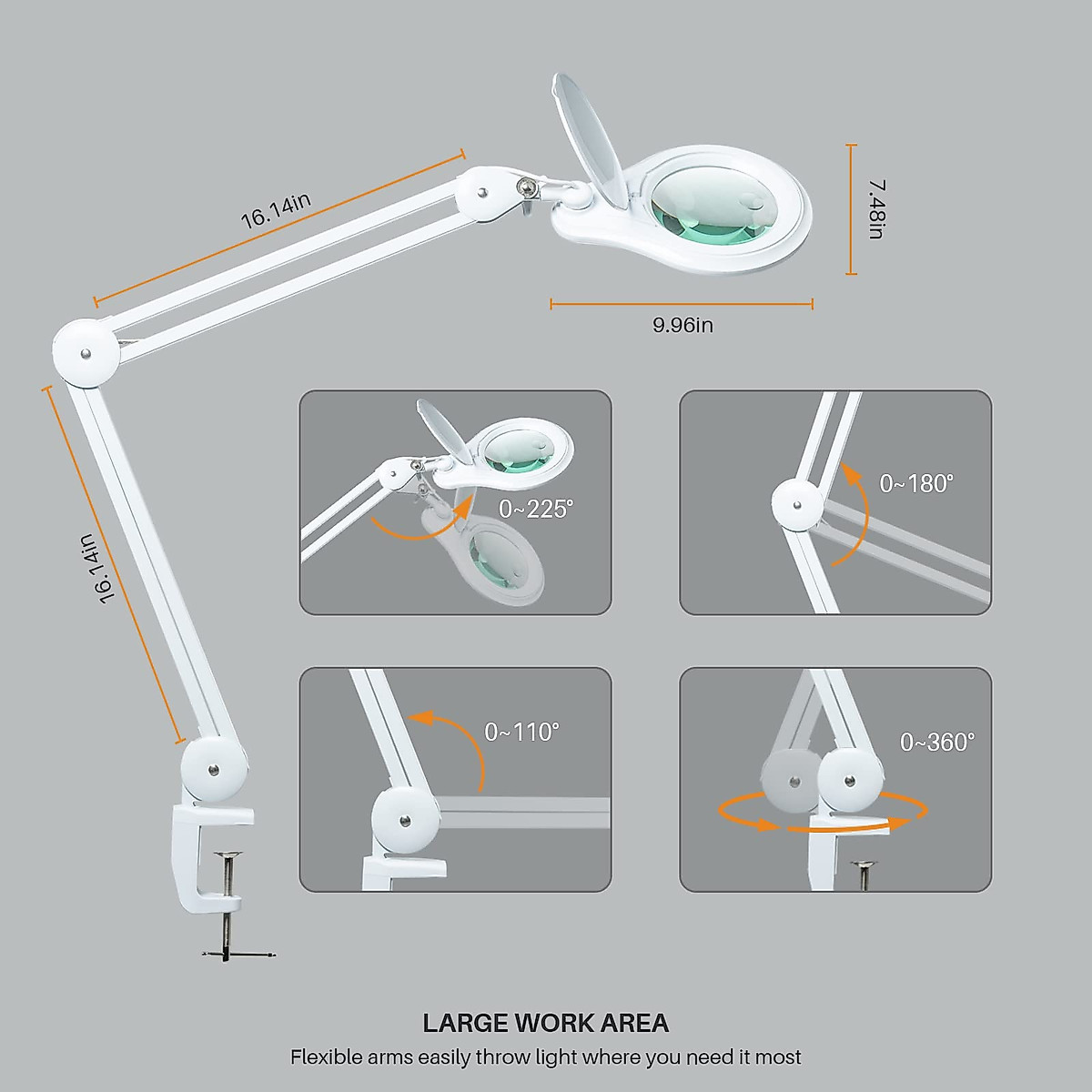 16.14in

7.48in

9.96in

16.14in

0~225°

0~180°

0~110°

0~360°

LARGE WORK AREA

Flexible arms easily throw light where you need it most