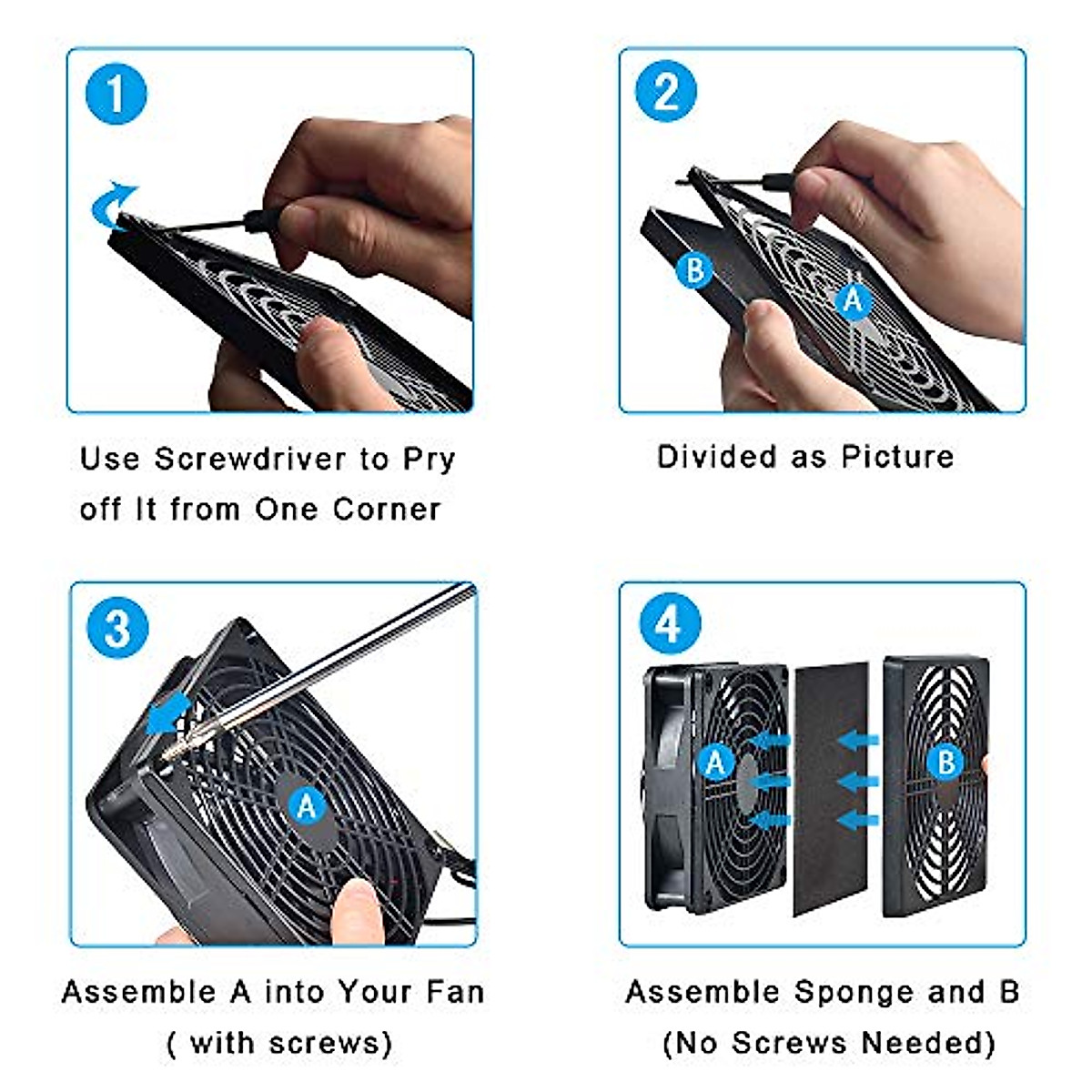 1

Use Screwdriver to Pry off It from One Corner

2

B

A

Divided as Picture

3

A

Assemble A into Your Fan ( with screws)

4

A

B

Assemble Sponge and B (No Screws Needed)