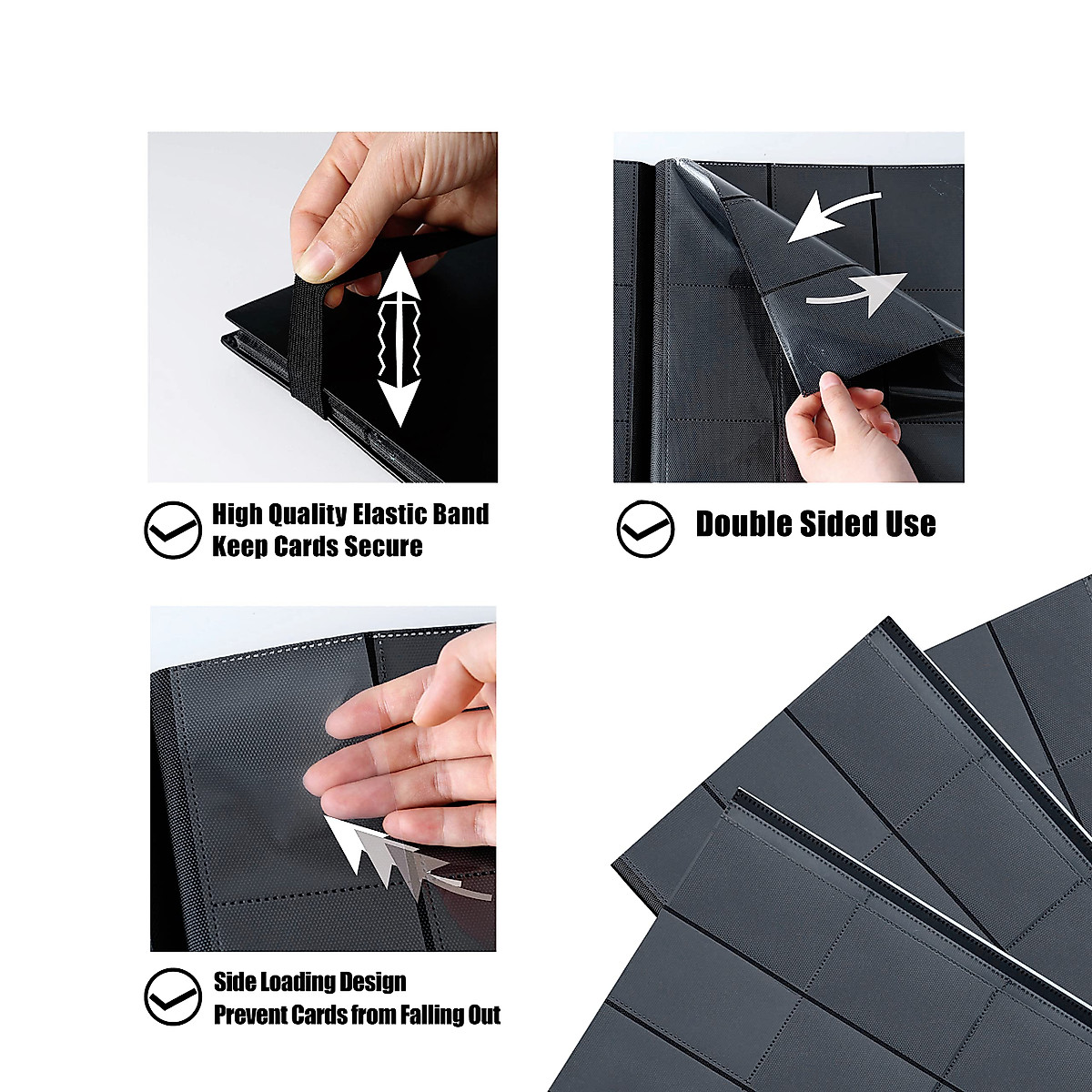 High Quality Elastic Band
Keep Cards Secure

Double Sided Use

Side Loading Design
Prevent Cards from Falling Out