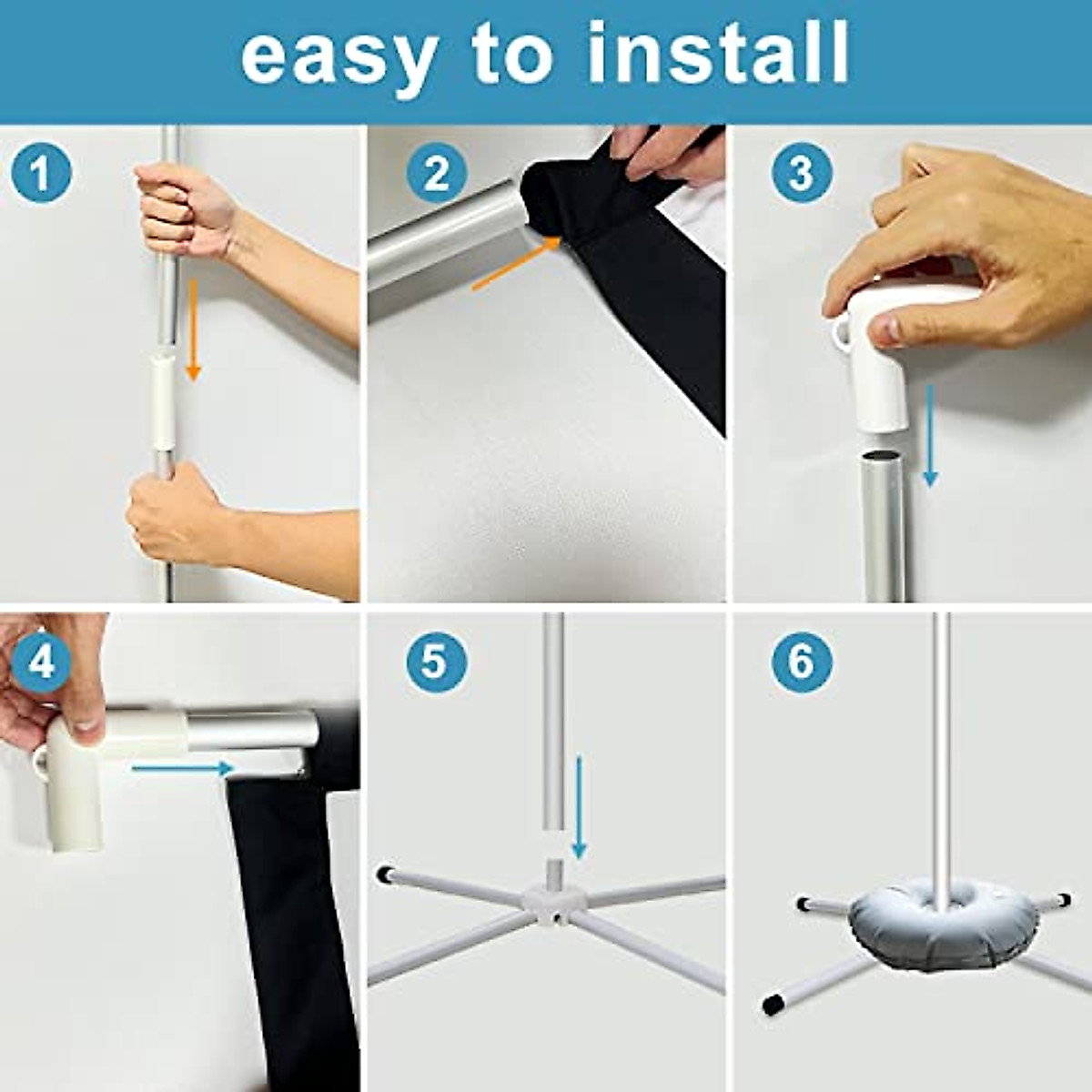 easy to install

1

2

3

4

5

6