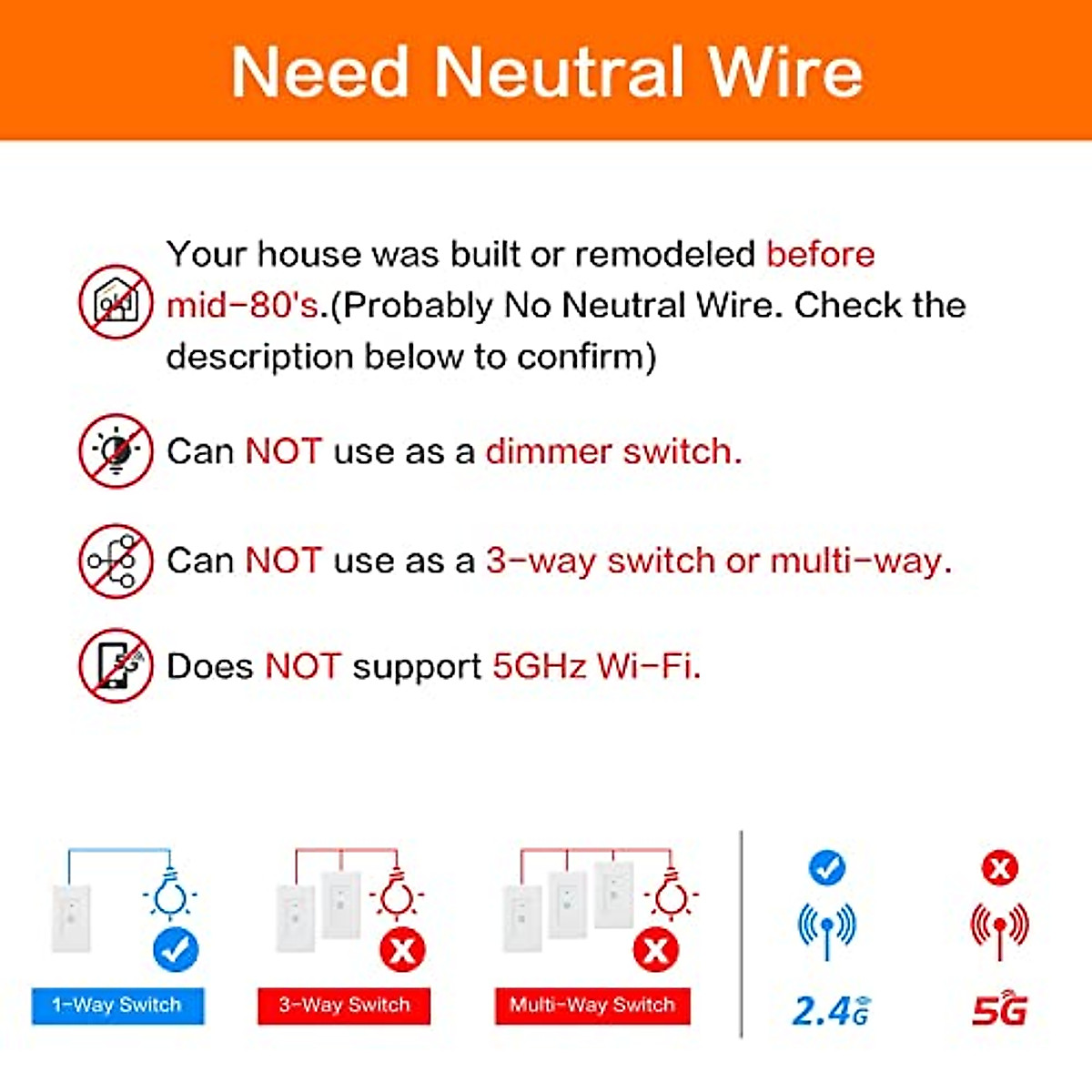 Need Neutral Wire

Your house was built or remodeled before mid-80's.(Probably No Neutral Wire. Check the description below to confirm)

Can NOT use as a dimmer switch.

Can NOT use as a 3-way switch or multi-way.

Does NOT support 5GHz Wi-Fi.

1-Way Switch

3-Way Switch

Multi-Way Switch

2.4G

5G