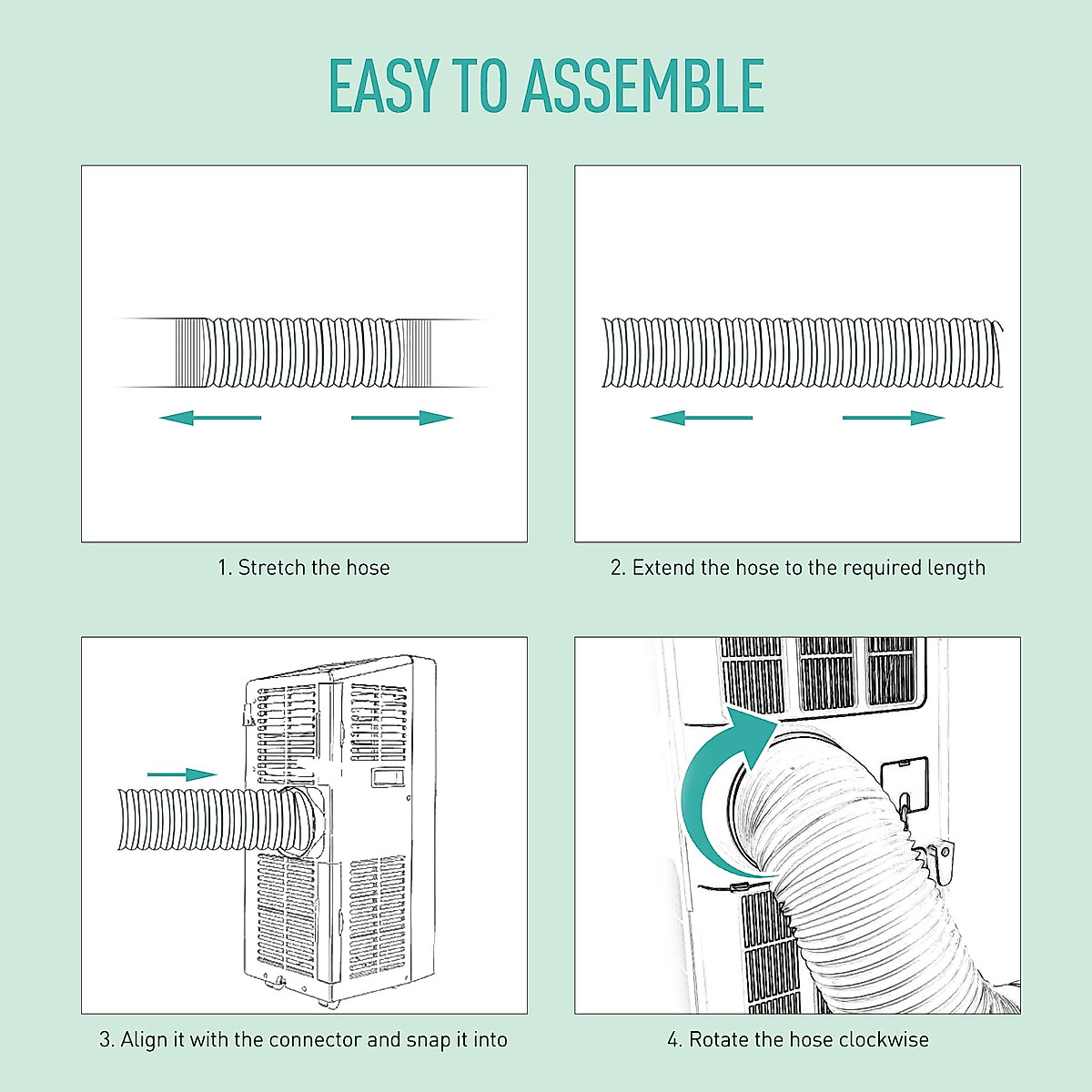 EASY TO ASSEMBLE

1. Stretch the hose

2. Extend the hose to the required length

3. Align it with the connector and snap it into

4. Rotate the hose clockwise