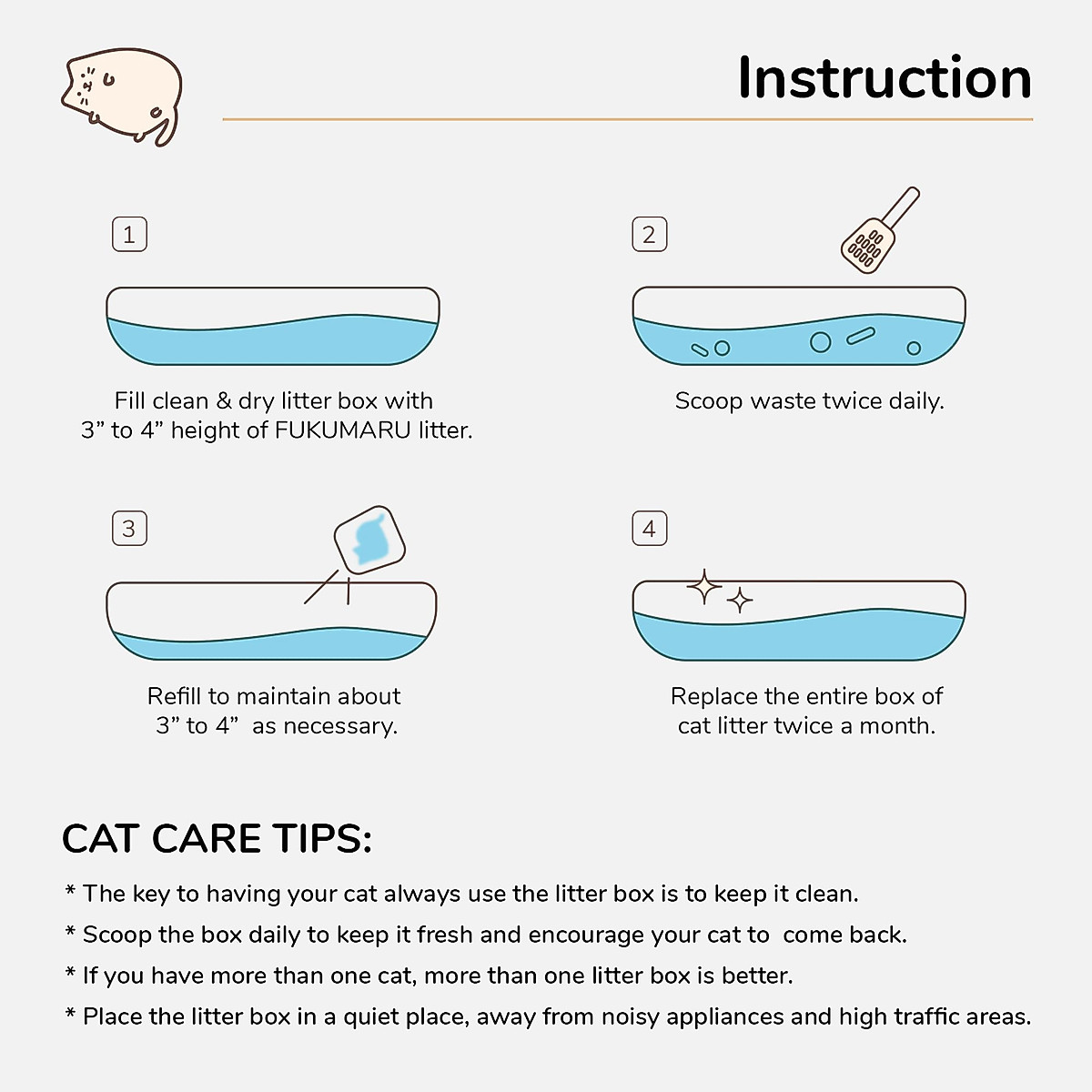 Instruction

1

Fill clean & dry litter box with 3” to 4” height of FUKUMARU litter.

2

Scoop waste twice daily.

3

Refill to maintain about 3” to 4” as necessary.

4

Replace the entire box of cat litter twice a month.

CAT CARE TIPS:

* The key to having your cat always use the litter box is to keep it clean.

* Scoop the box daily to keep it fresh and encourage your cat to come back.

* If you have more than one cat, more than one litter box is better.

* Place the litter box in a quiet place, away from noisy appliances and high traffic areas.