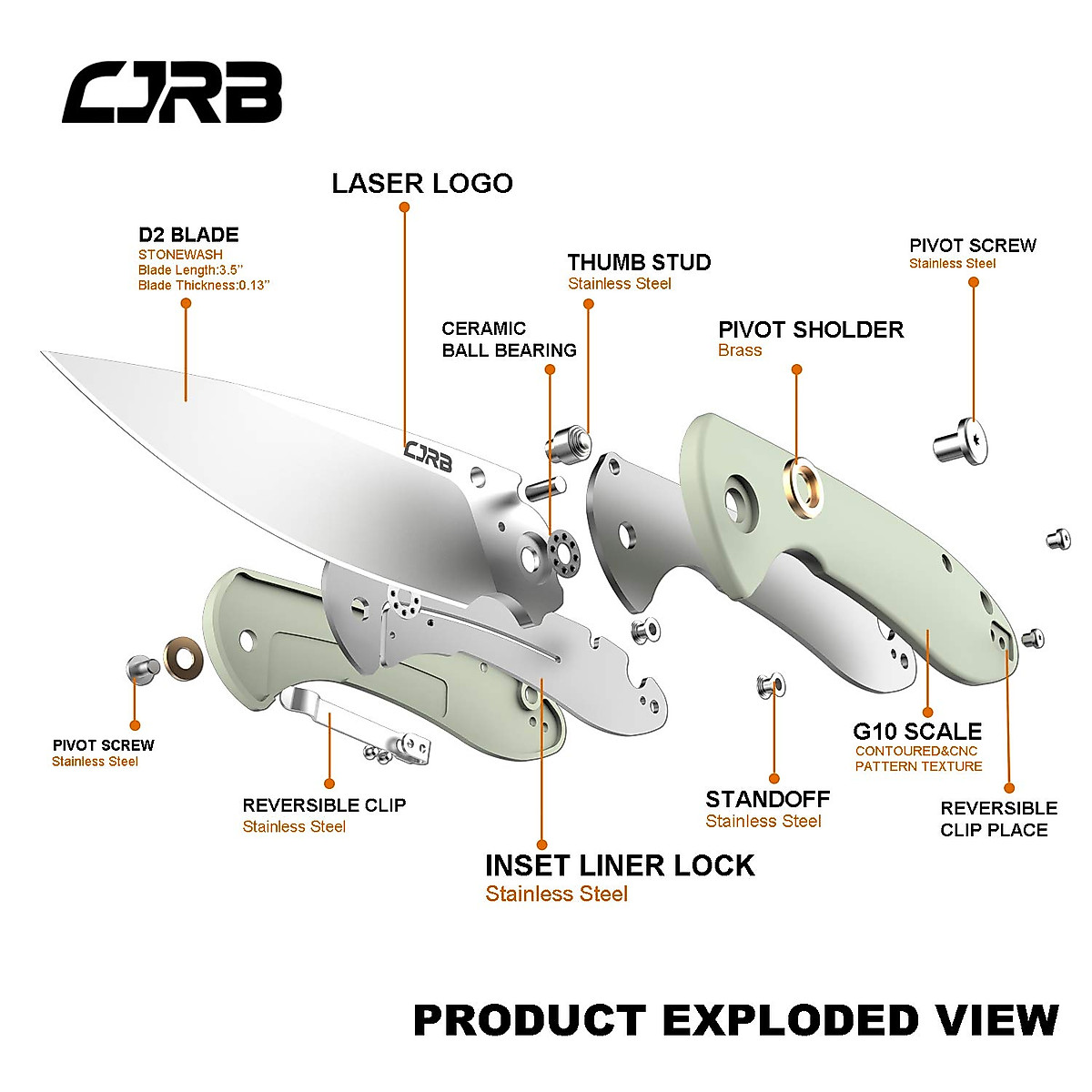 CJRB

LASER LOGO

D2 BLADE
STONEWASH
Blade Length:3.5''
Blade Thickness:0.13''

THUMB STUD
Stainless Steel

PIVOT SCREW
Stainless Steel

CERAMIC
BALL BEARING

PIVOT SHOLDER
Brass

CJRB

PIVOT SCREW
Stainless Steel

REVERSIBLE CLIP
Stainless Steel

INSET LINER LOCK
Stainless Steel

STANDOFF
Stainless Steel

G10 SCALE
CONTOURED&CNC
PATTERN TEXTURE

REVERSIBLE
CLIP PLACE

PRODUCT EXPLODED VIEW