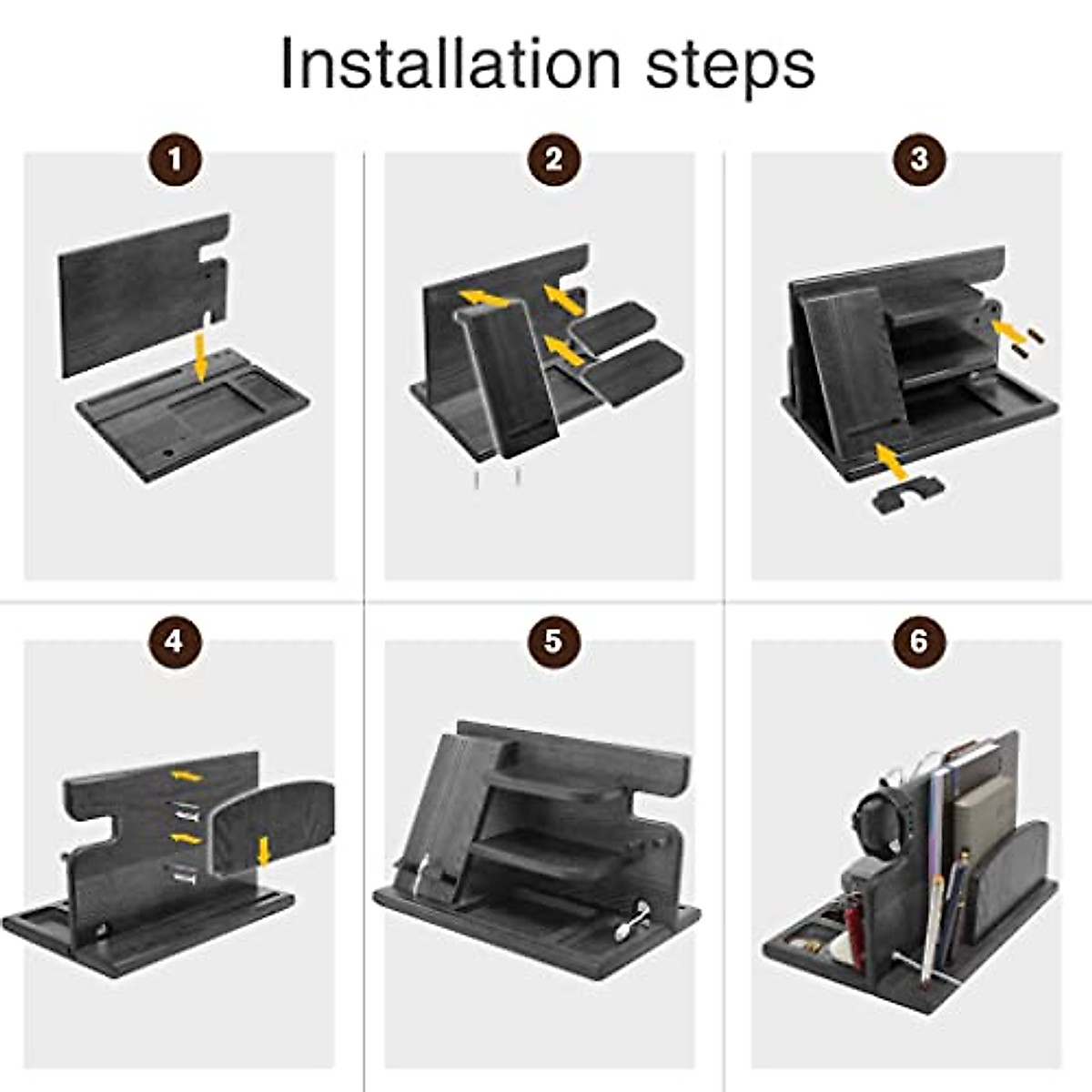 Installation steps

1

2

3

4

5

6