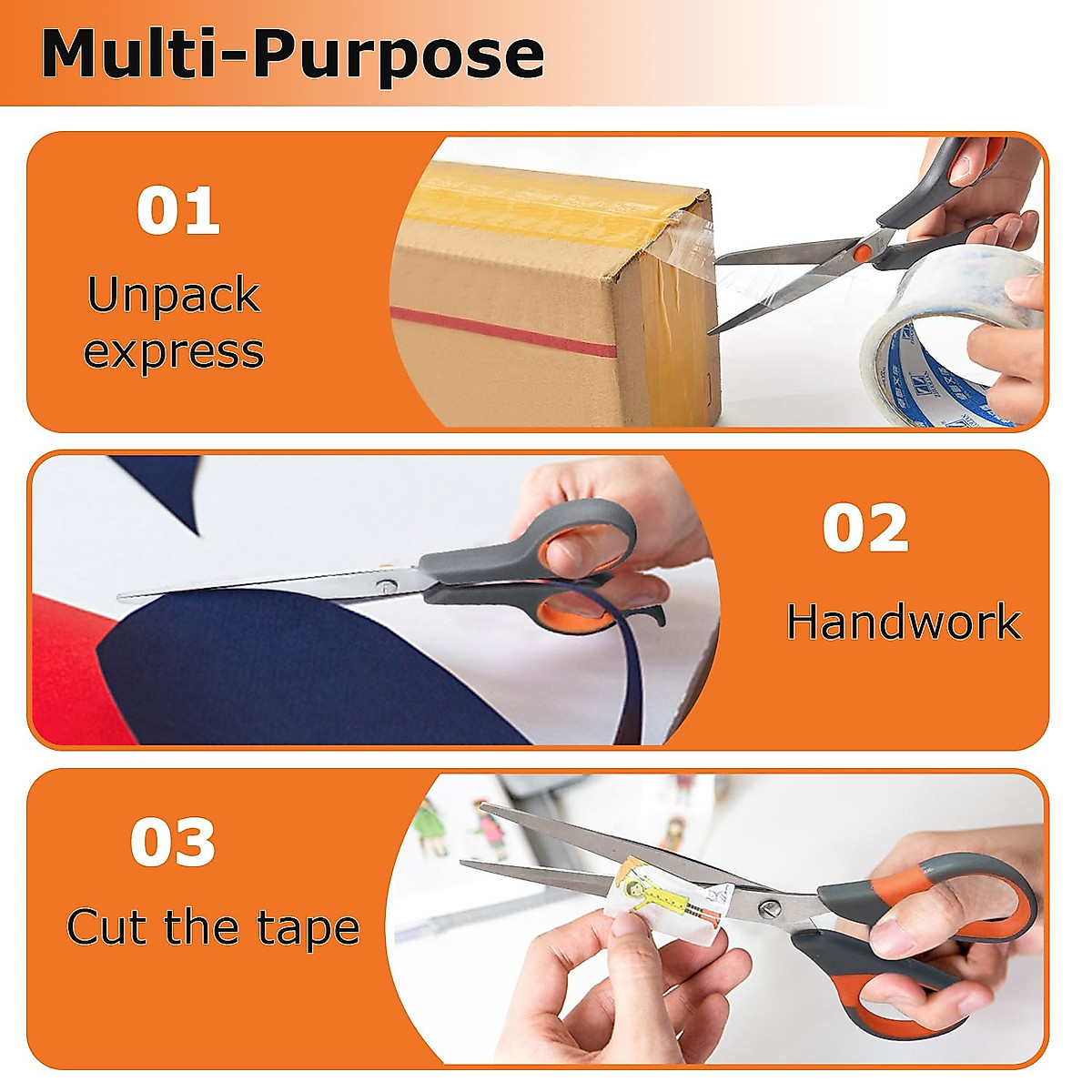 Multi-Purpose

01

Unpack express

02

Handwork

03

Cut the tape