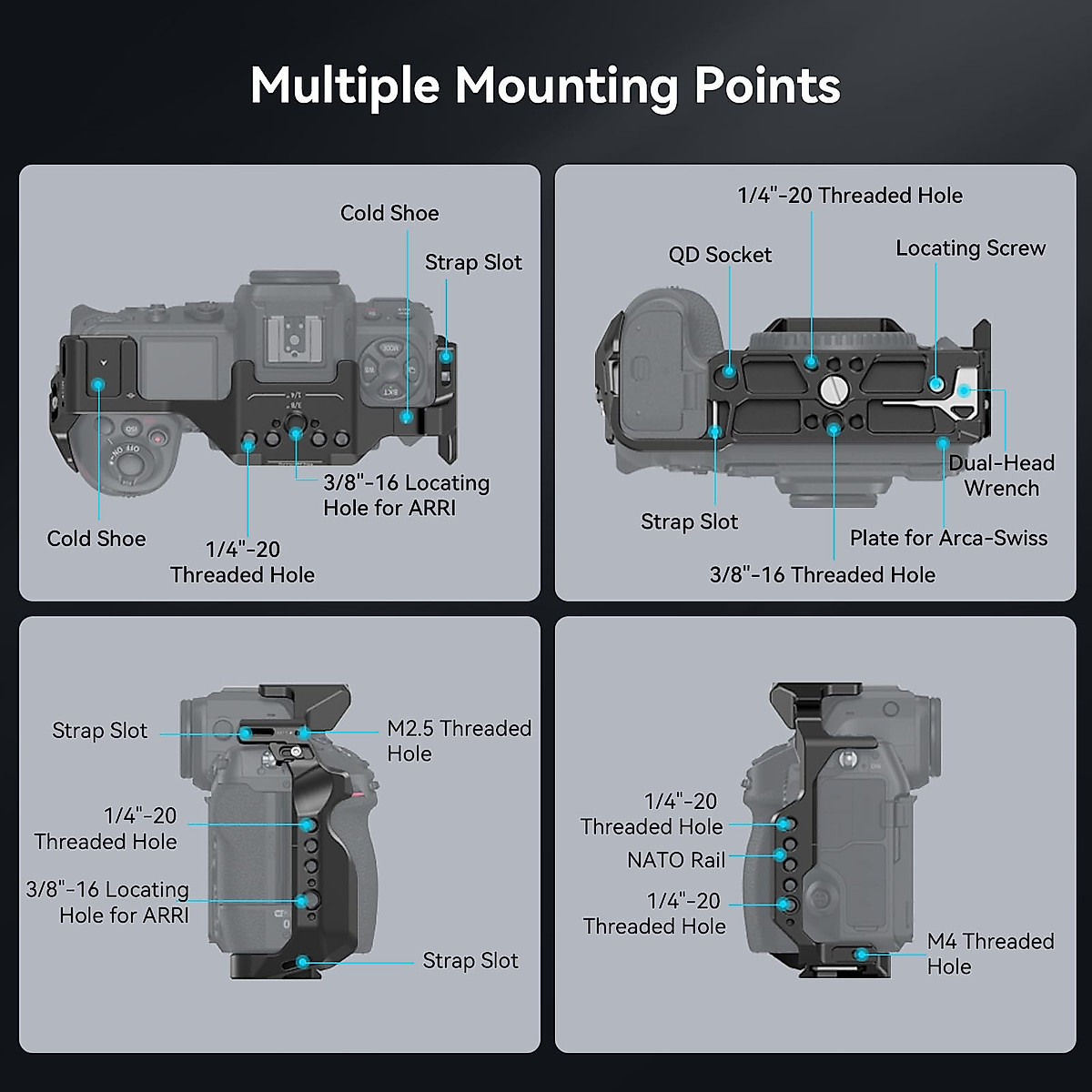 Multiple Mounting Points

Cold Shoe

Strap Slot

3/8"-16 Locating Hole for ARRI

Cold Shoe

1/4"-20 Threaded Hole

1/4"-20 Threaded Hole

QD Socket

Locating Screw

Dual-Head Wrench

Strap Slot

Plate for Arca-Swiss

3/8"-16 Threaded Hole

Strap Slot

M2.5 Threaded Hole

1/4"-20 Threaded Hole

3/8"-16 Locating Hole for ARRI

Strap Slot

1/4"-20 Threaded Hole

NATO Rail

1/4"-20 Threaded Hole

M4 Threaded Hole