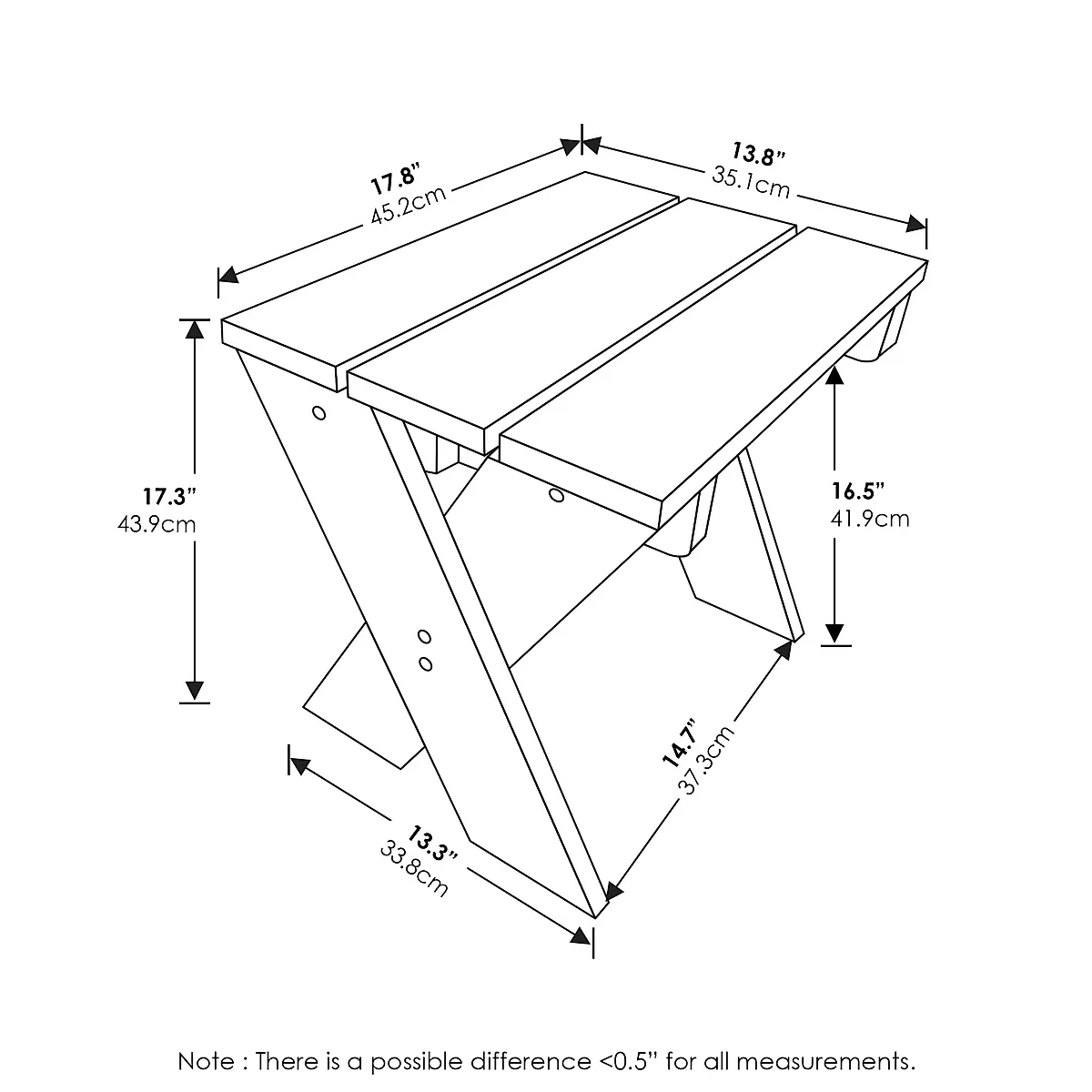 17.8"
45.2cm

13.8"
35.1cm

17.3"
43.9cm

16.5"
41.9cm

14.7"
37.3cm

13.3"
33.8cm

Note : There is a possible difference <0.5" for all measurements.