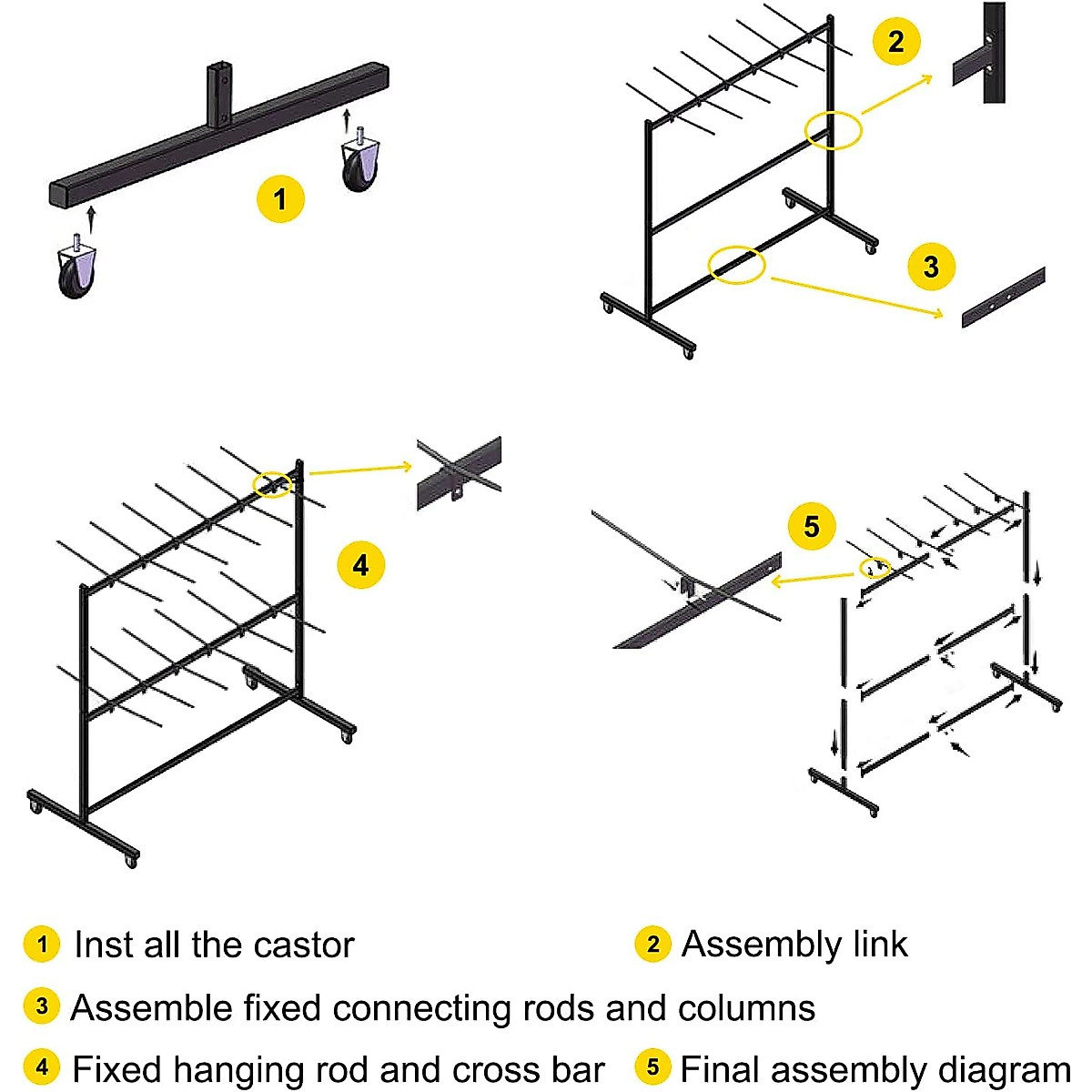 1

2

3

4

5

1 Inst all the castor

2 Assembly link

3 Assemble fixed connecting rods and columns

4 Fixed hanging rod and cross bar

5 Final assembly diagram