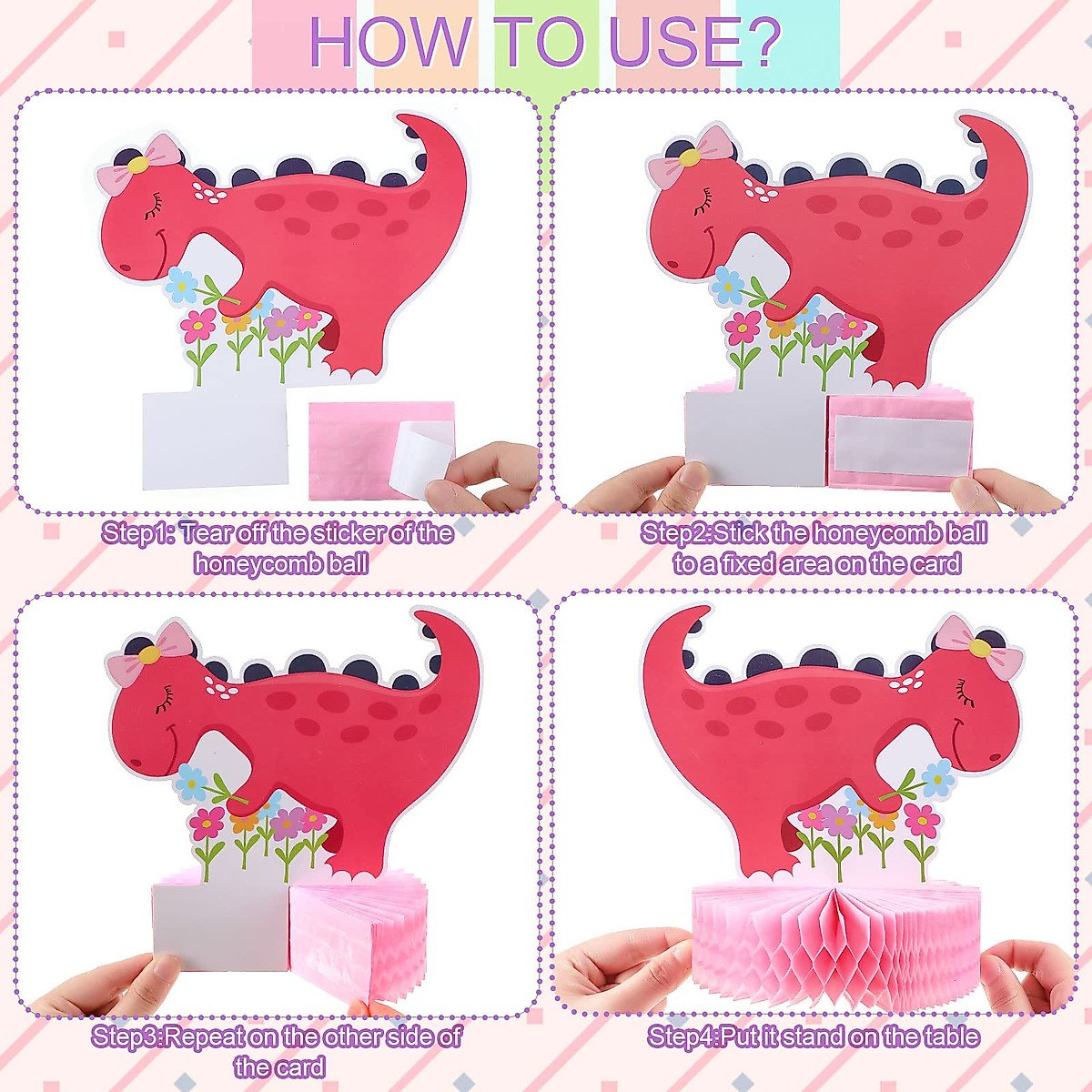 HOW TO USE?

Step1: Tear off the sticker of the honeycomb ball

Step2:Stick the honeycomb ball to a fixed area on the card

Step3:Repeat on the other side of the card

Step4:Put it stand on the table