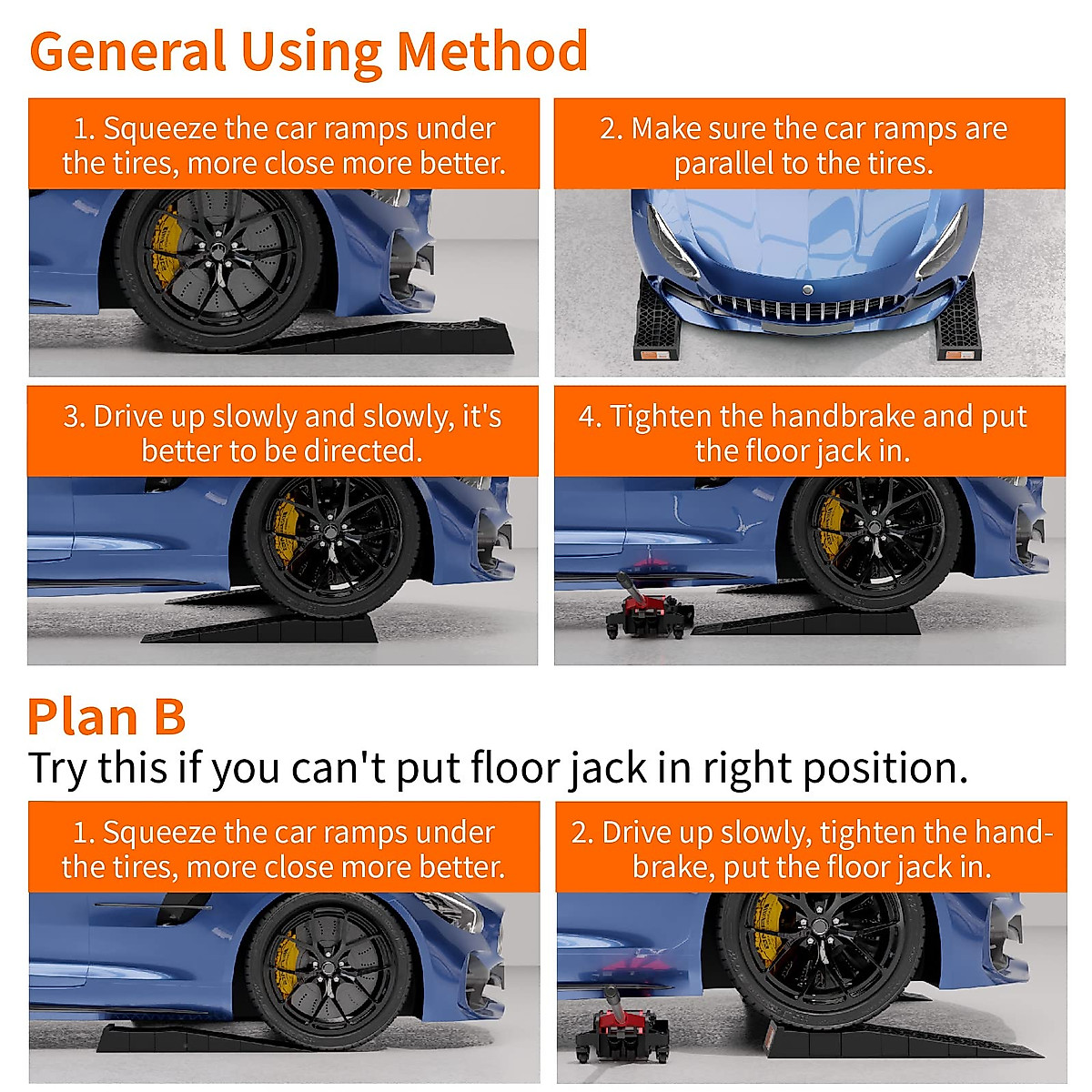 General Using Method

1. Squeeze the car ramps under the tires, more close more better.

2. Make sure the car ramps are parallel to the tires.

3. Drive up slowly and slowly, it's better to be directed.

4. Tighten the handbrake and put the floor jack in.

Plan B

Try this if you can't put floor jack in right position.

1. Squeeze the car ramps under the tires, more close more better.

2. Drive up slowly, tighten the handbrake, put the floor jack in.