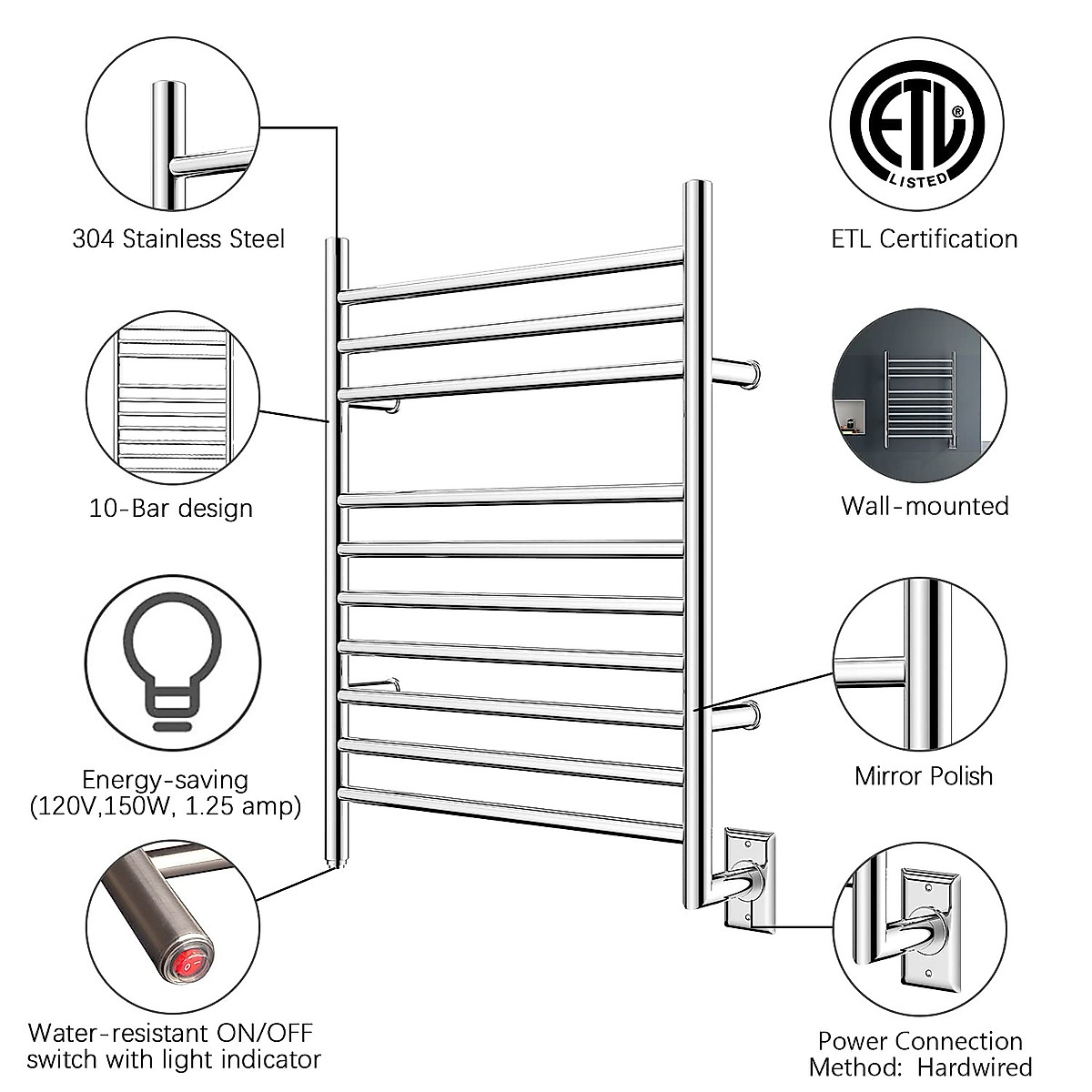 304 Stainless Steel

10-Bar design

Energy-saving
(120V,150W, 1.25 amp)

Water-resistant ON/OFF switch with light indicator

ETL
LISTED

ETL Certification

Wall-mounted

Mirror Polish

Power Connection Method: Hardwired