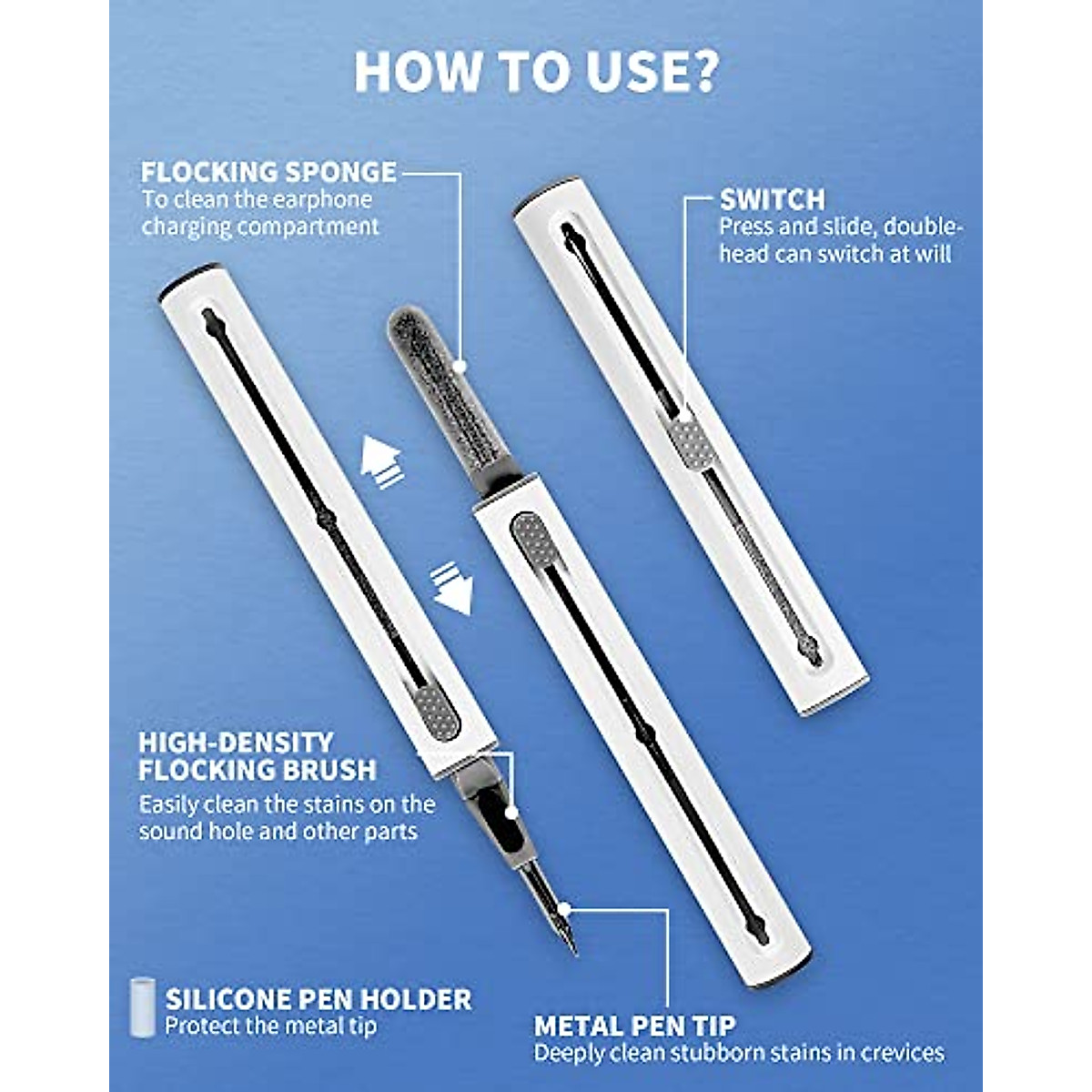 HOW TO USE?

FLOCKING SPONGE
To clean the earphone charging compartment

SWITCH
Press and slide, double-head can switch at will

HIGH-DENSITY FLOCKING BRUSH
Easily clean the stains on the sound hole and other parts

SILICONE PEN HOLDER
Protect the metal tip

METAL PEN TIP
Deeply clean stubborn stains in crevices