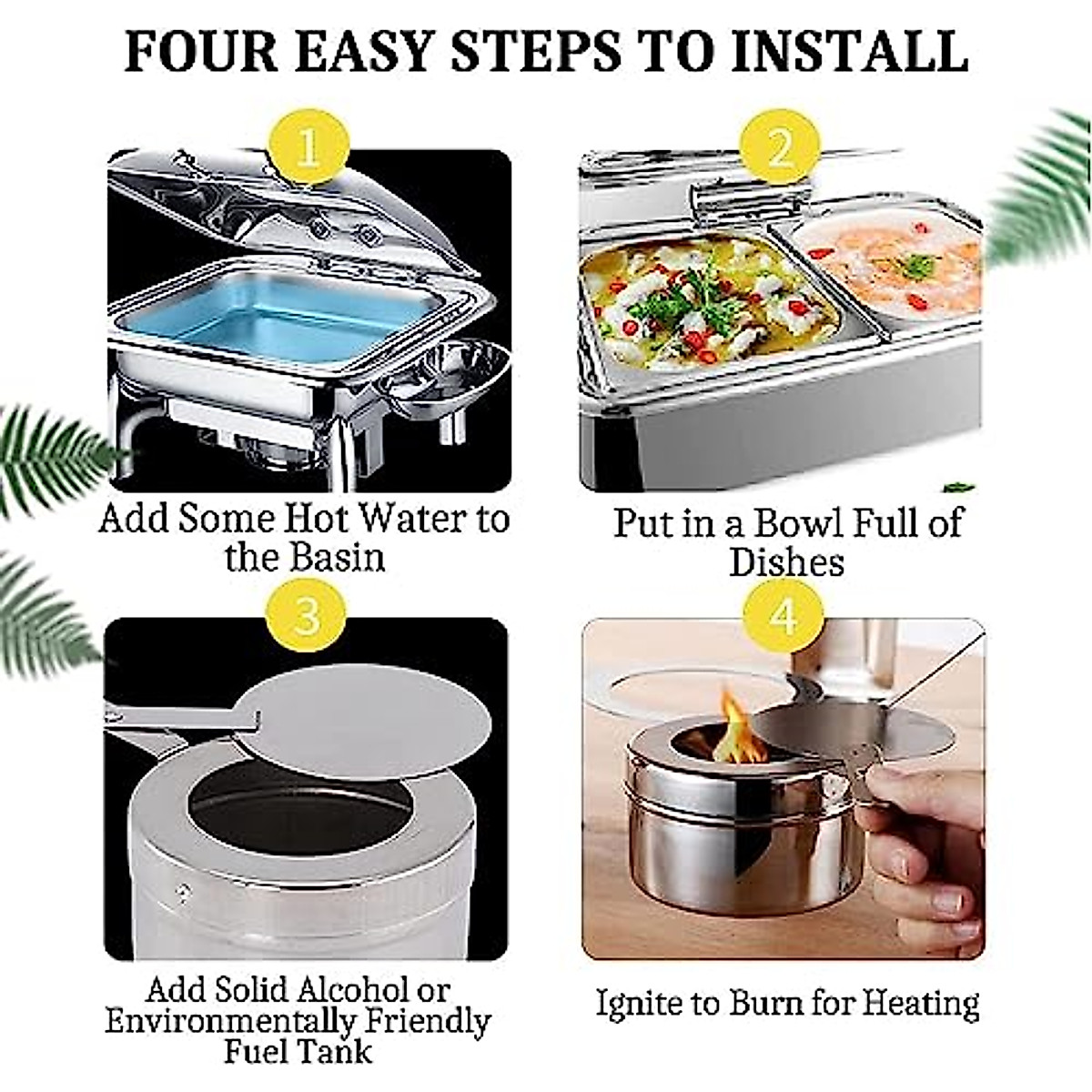 FOUR EASY STEPS TO INSTALL

1

Add Some Hot Water to the Basin

2

Put in a Bowl Full of Dishes

3

Add Solid Alcohol or Environmentally Friendly Fuel Tank

4

Ignite to Burn for Heating