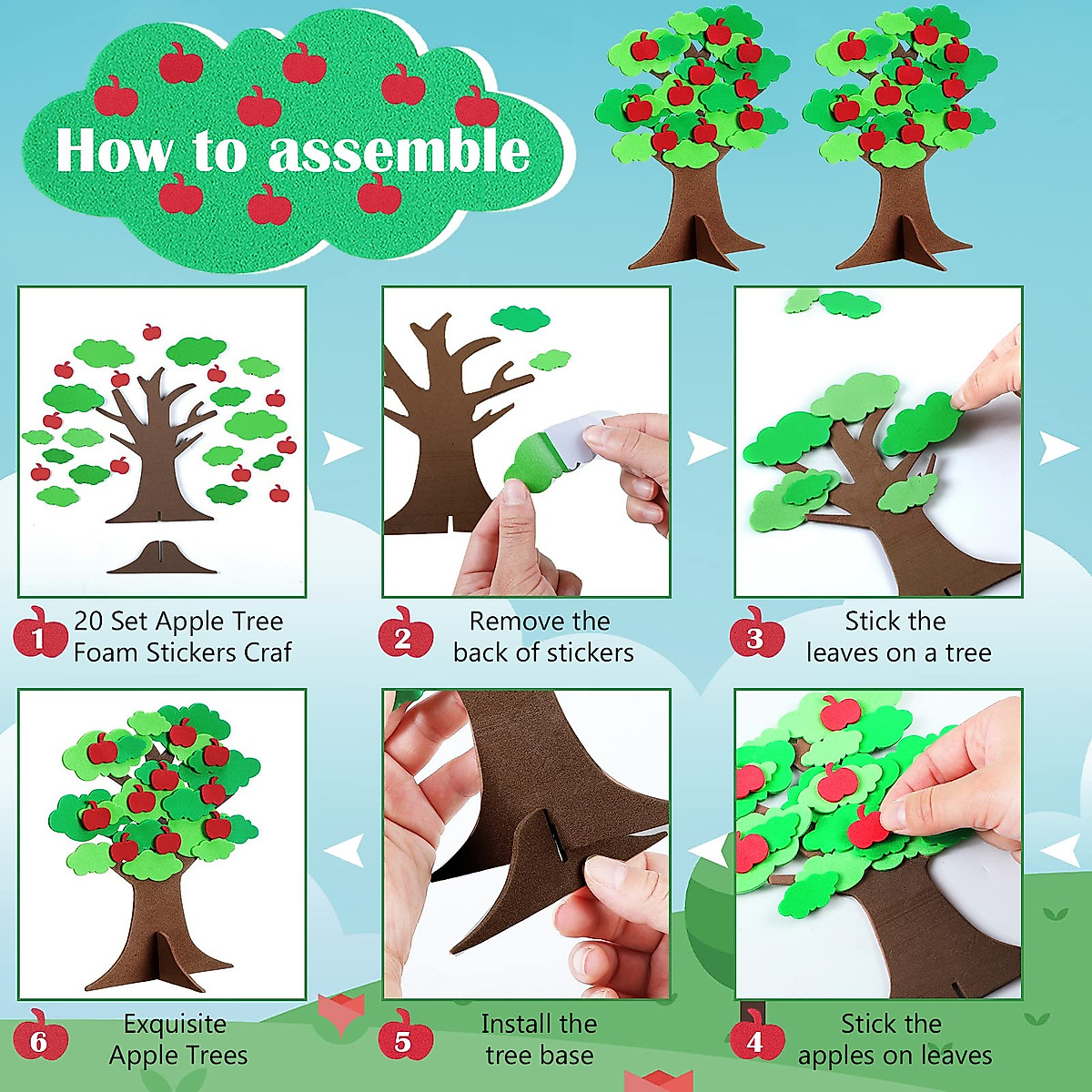 How to assemble

1 20 Set Apple Tree Foam Stickers Craf

2 Remove the back of stickers

3 Stick the leaves on a tree

6 Exquisite Apple Trees

5 Install the tree base

4 Stick the apples on leaves