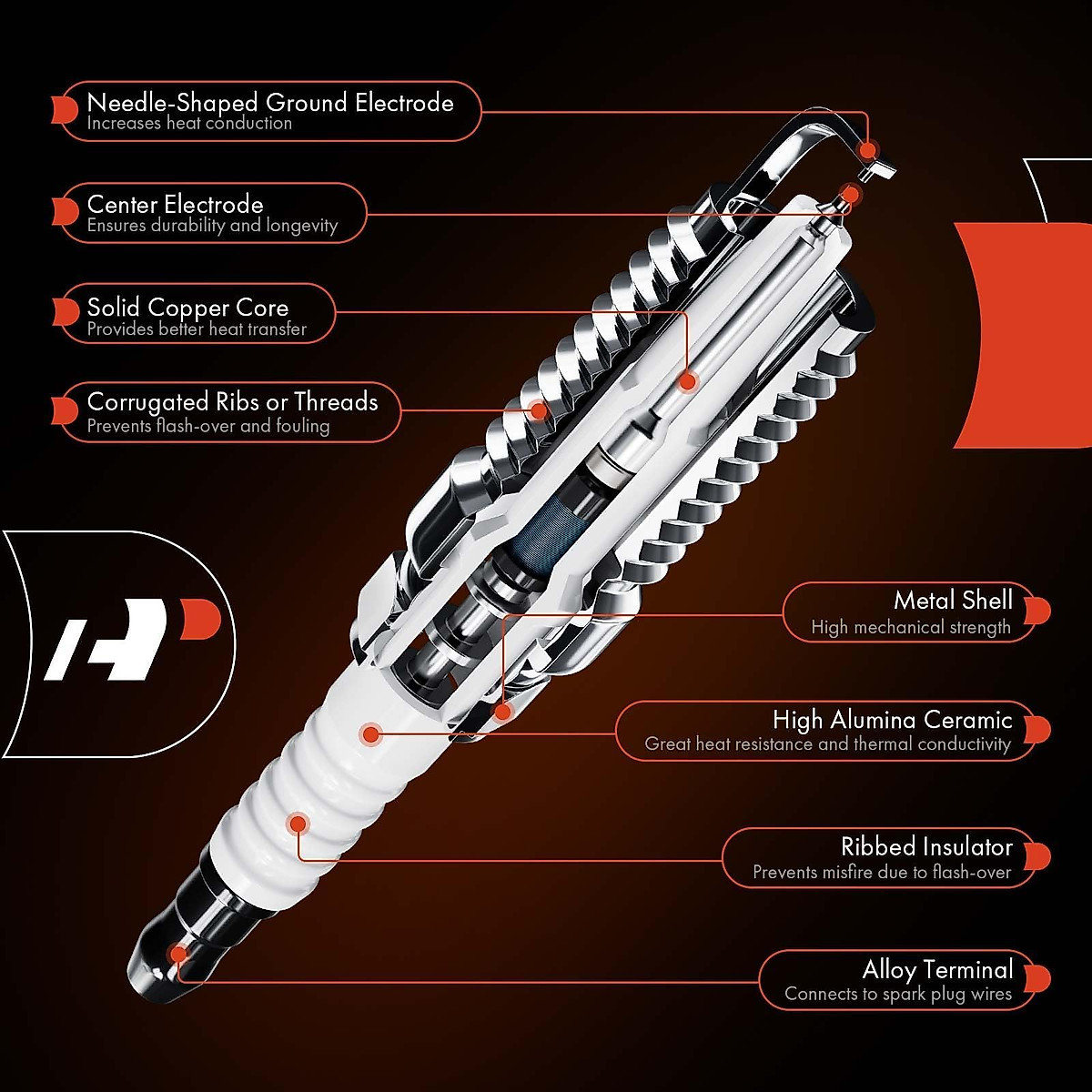 Needle-Shaped Ground Electrode
Increases heat conduction

Center Electrode
Ensures durability and longevity

Solid Copper Core
Provides better heat transfer

Corrugated Ribs or Threads
Prevents flash-over and fouling

Metal Shell
High mechanical strength

High Alumina Ceramic
Great heat resistance and thermal conductivity

Ribbed Insulator
Prevents misfire due to flash-over

Alloy Terminal
Connects to spark plug wires