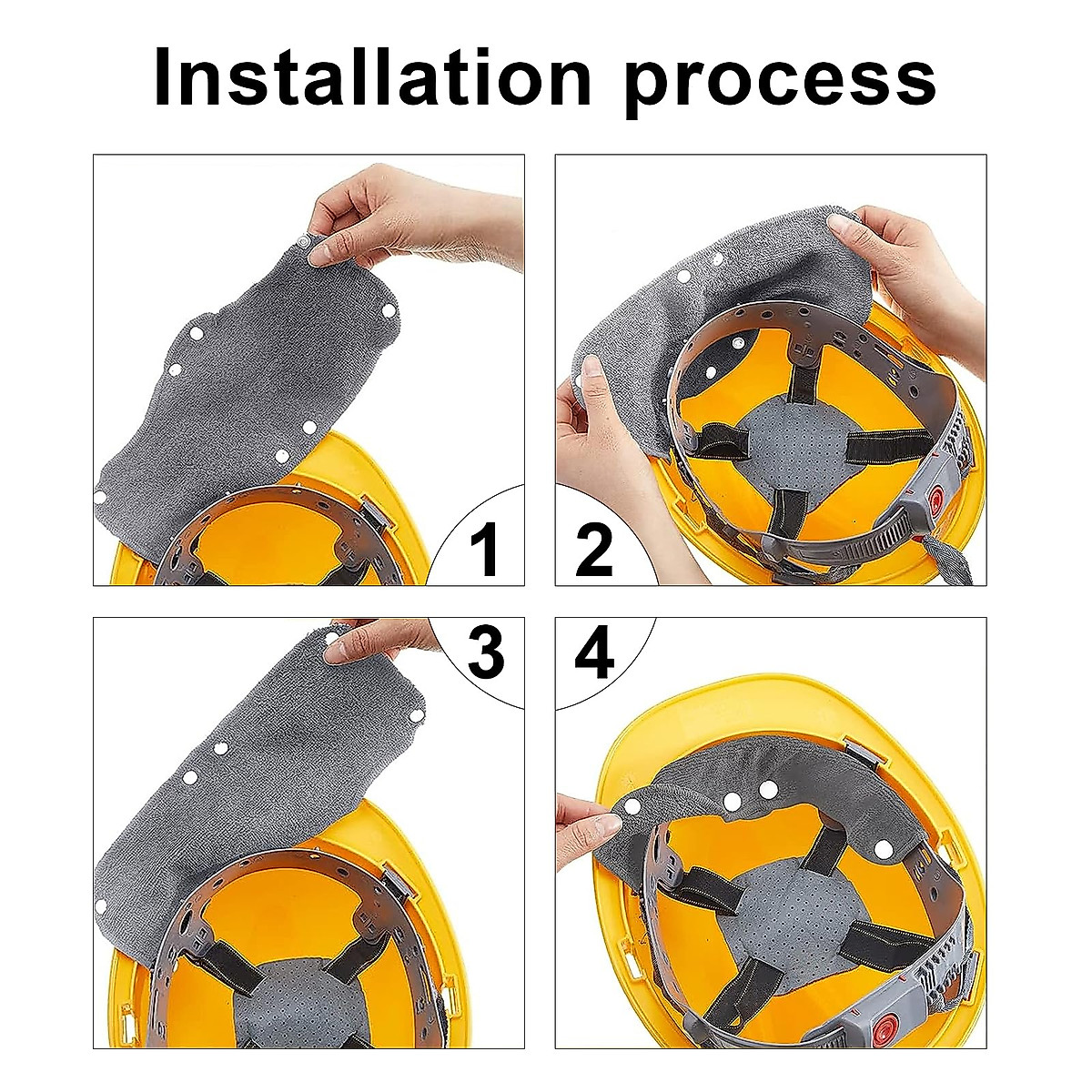 Installation process

1

2

3

4