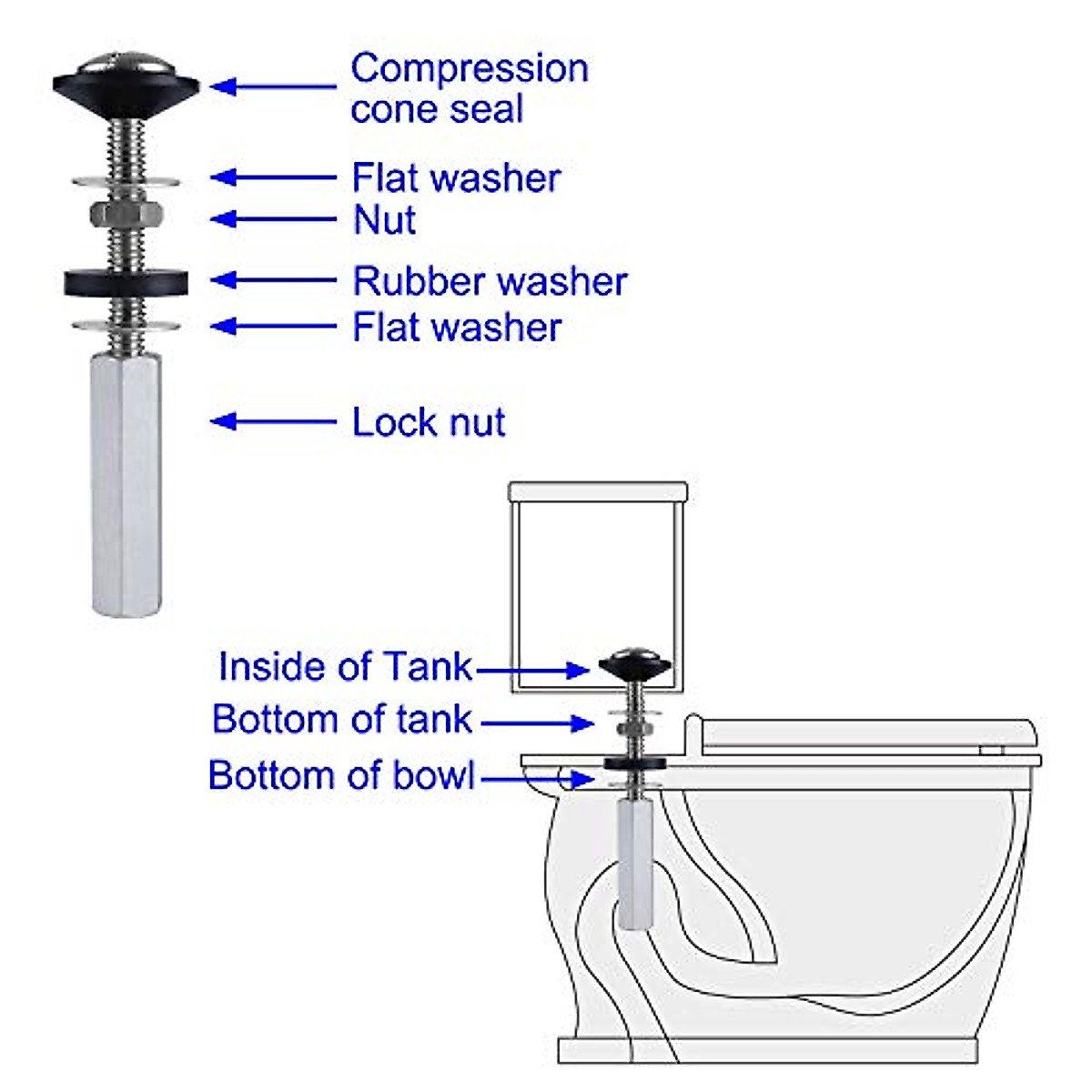 Compression cone seal

Flat washer

Nut

Rubber washer

Flat washer

Lock nut

Inside of Tank

Bottom of tank

Bottom of bowl