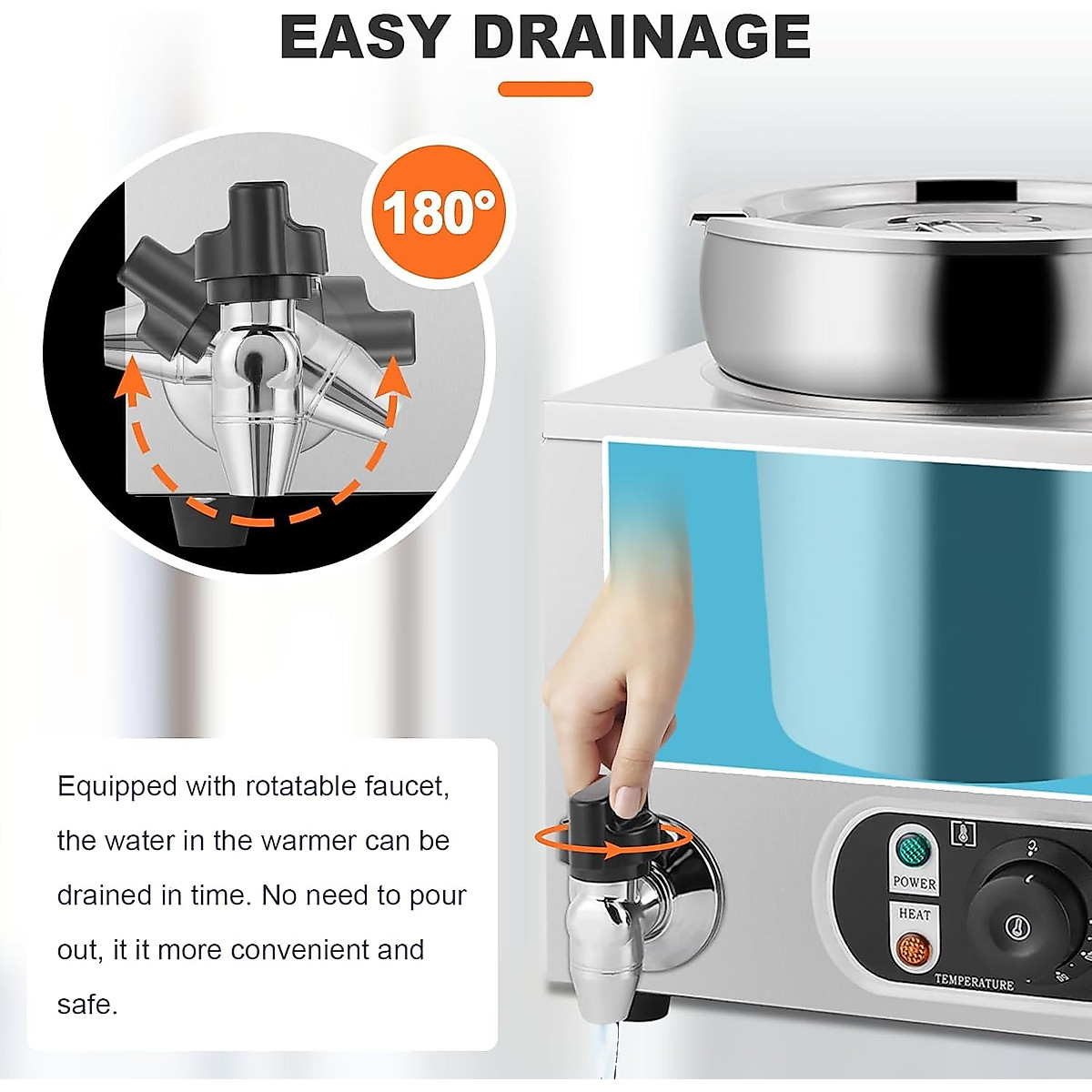 EASY DRAINAGE

180°

Equipped with rotatable faucet, the water in the warmer can be drained in time. No need to pour out, it it more convenient and safe.

POWER

HEAT

TEMPERATURE