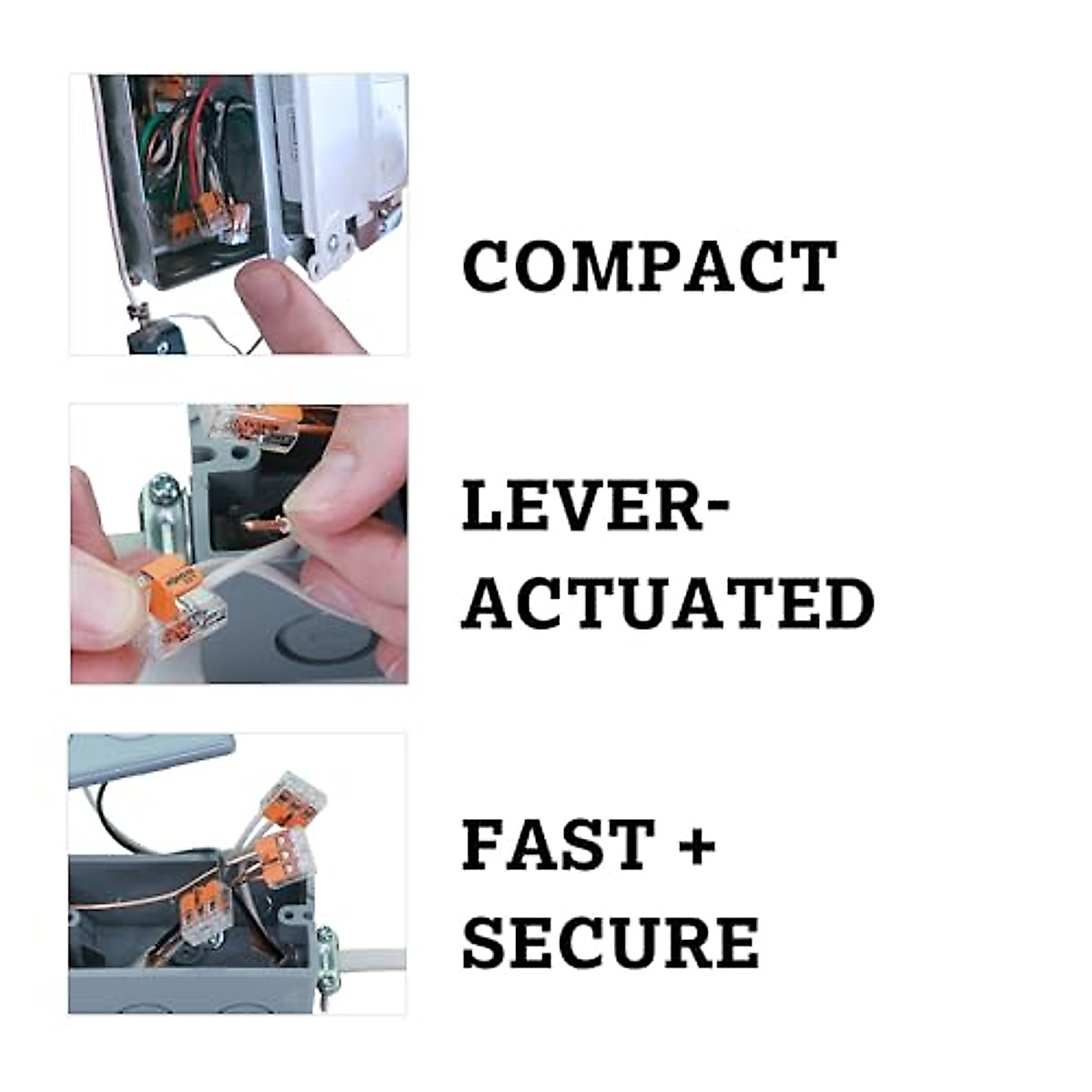 COMPACT

LEVER-ACTUATED

FAST + SECURE