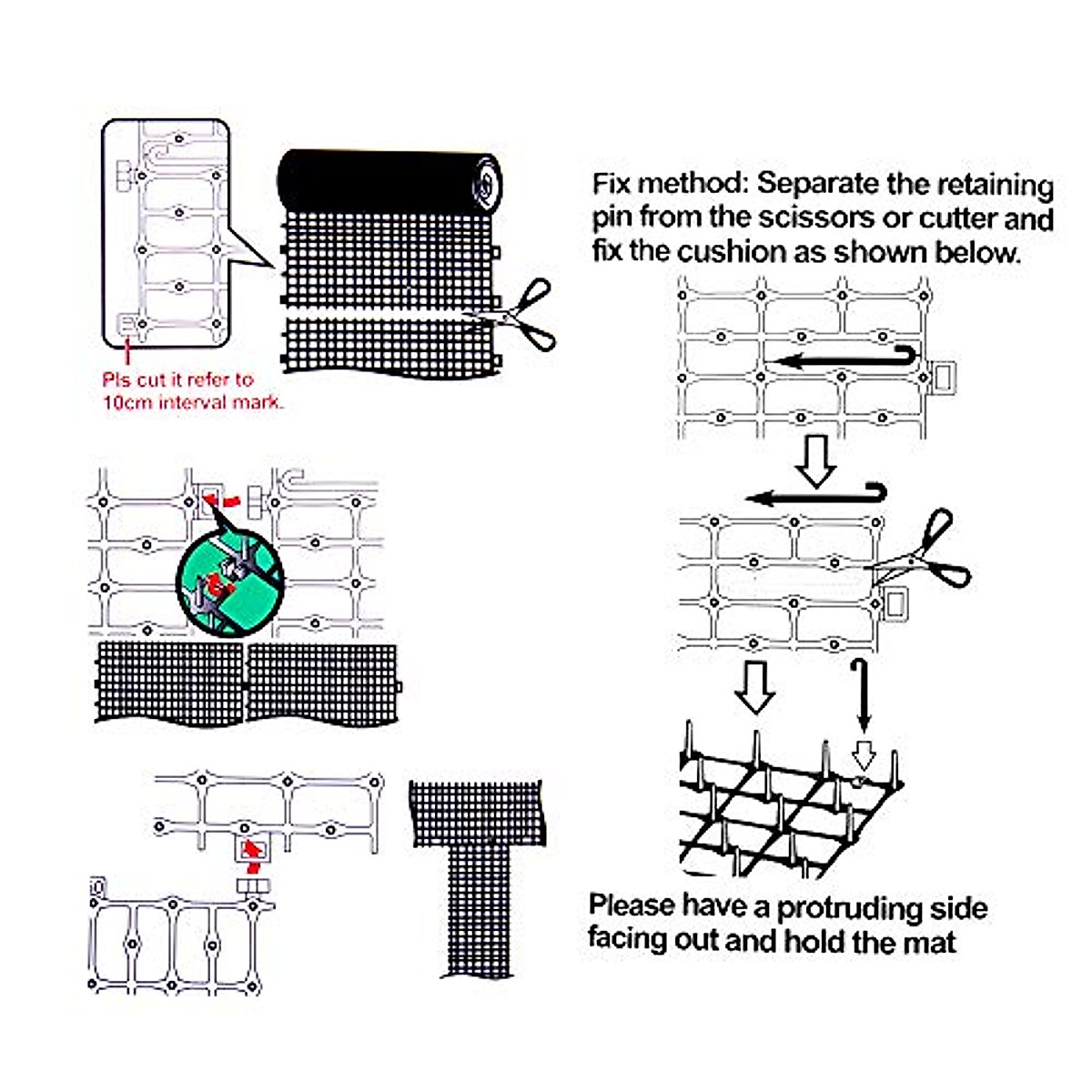 Pls cut it refer to 10cm interval mark.

Fix method: Separate the retaining pin from the scissors or cutter and fix the cushion as shown below.

Please have a protruding side facing out and hold the mat